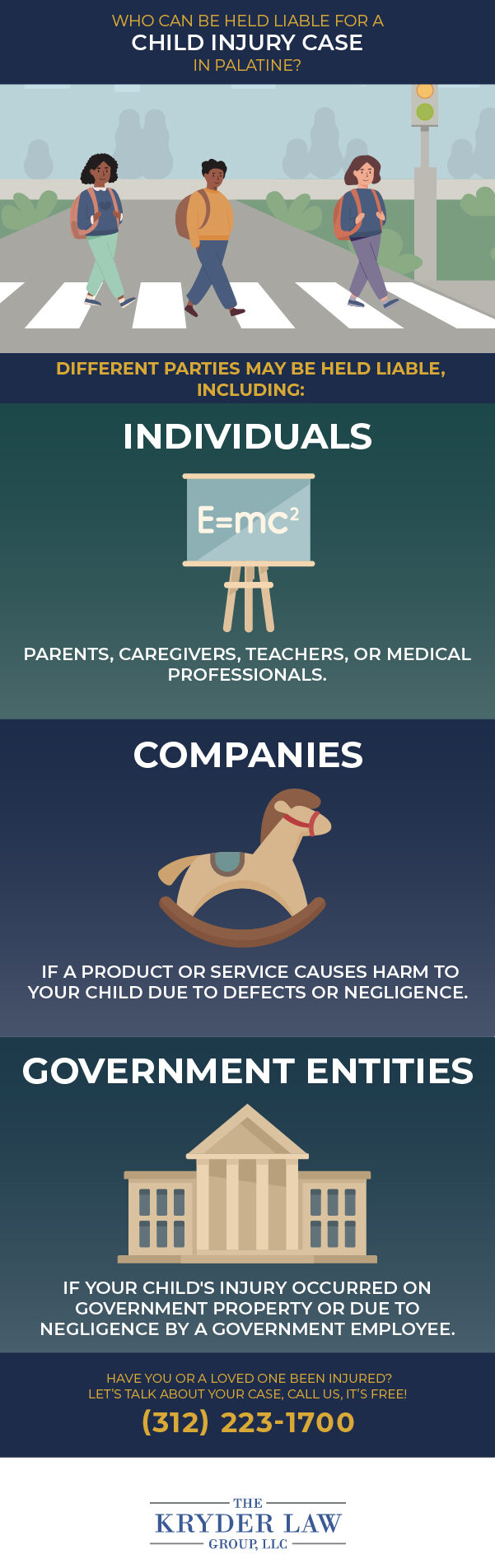 WHO CAN BE HELD LIABLE FOR A
CHILD INJURY CASE
IN PALATINE?

DIFFERENT PARTIES MAY BE HELD LIABLE, INCLUDING:

INDIVIDUALS

$E=mc^2$

PARENTS, CAREGIVERS, TEACHERS, OR MEDICAL PROFESSIONALS.

COMPANIES

IF A PRODUCT OR SERVICE CAUSES HARM TO YOUR CHILD DUE TO DEFECTS OR NEGLIGENCE.

GOVERNMENT ENTITIES

IF YOUR CHILD'S INJURY OCCURRED ON GOVERNMENT PROPERTY OR DUE TO NEGLIGENCE BY A GOVERNMENT EMPLOYEE.

HAVE YOU OR A LOVED ONE BEEN INJURED?
LET'S TALK ABOUT YOUR CASE, CALL US, IT'S FREE!
(312) 223-1700

THE
KRYDER LAW
GROUP, LLC