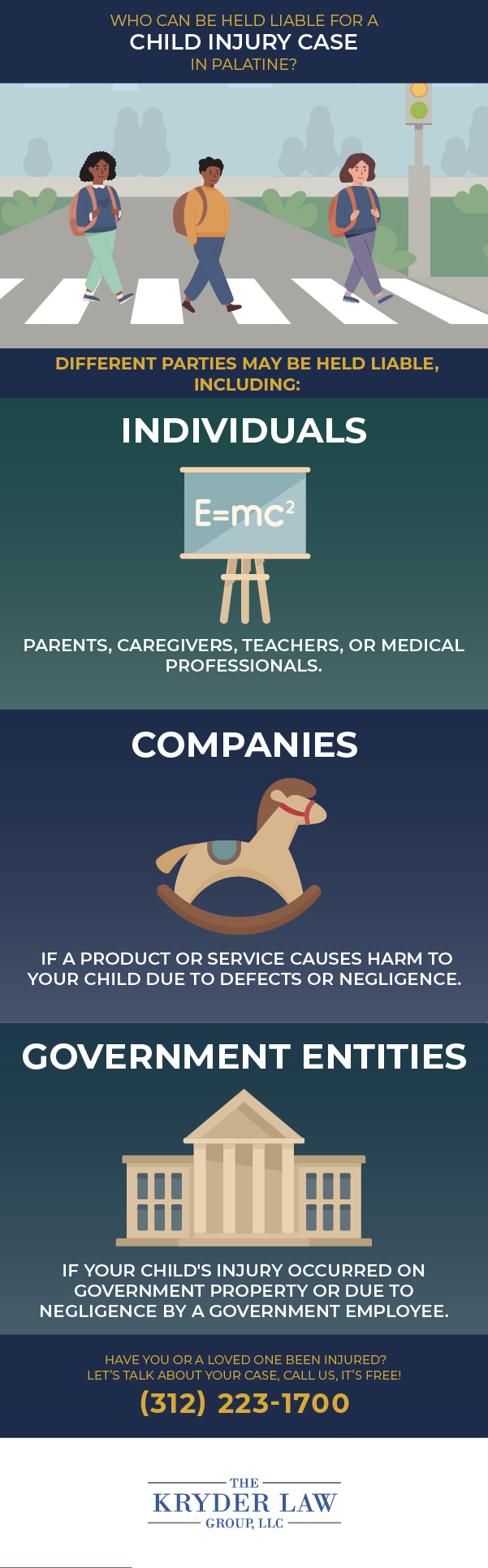 WHO CAN BE HELD LIABLE FOR A
CHILD INJURY CASE
IN PALATINE?

DIFFERENT PARTIES MAY BE HELD LIABLE, INCLUDING:

INDIVIDUALS

$E=mc^2$

PARENTS, CAREGIVERS, TEACHERS, OR MEDICAL PROFESSIONALS.

COMPANIES

IF A PRODUCT OR SERVICE CAUSES HARM TO YOUR CHILD DUE TO DEFECTS OR NEGLIGENCE.

GOVERNMENT ENTITIES

IF YOUR CHILD'S INJURY OCCURRED ON GOVERNMENT PROPERTY OR DUE TO NEGLIGENCE BY A GOVERNMENT EMPLOYEE.

HAVE YOU OR A LOVED ONE BEEN INJURED?
LET'S TALK ABOUT YOUR CASE, CALL US, IT'S FREE!
(312) 223-1700

THE
KRYDER LAW
GROUP, LLC