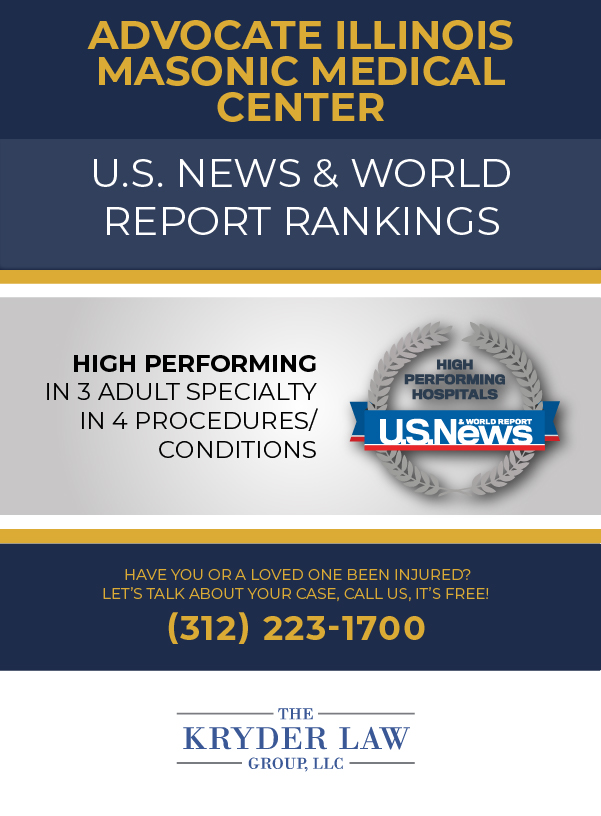 ADVOCATE ILLINOIS MASONIC MEDICAL CENTER

U.S. NEWS & WORLD REPORT RANKINGS

HIGH PERFORMING
IN 3 ADULT SPECIALTY
IN 4 PROCEDURES/ CONDITIONS

HIGH PERFORMING HOSPITALS
U.S.News & WORLD REPORT

HAVE YOU OR A LOVED ONE BEEN INJURED?
LET'S TALK ABOUT YOUR CASE, CALL US, IT'S FREE!
(312) 223-1700

THE
KRYDER LAW
GROUP, LLC