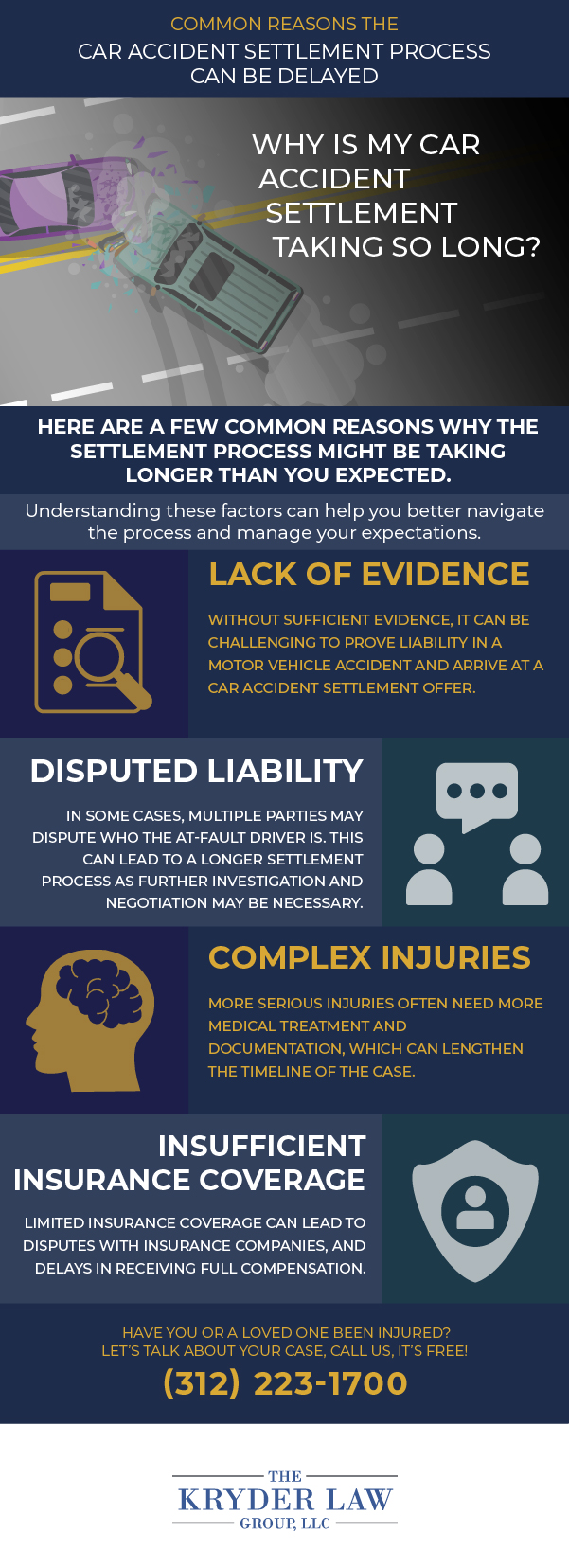 COMMON REASONS THE
CAR ACCIDENT SETTLEMENT PROCESS CAN BE DELAYED

WHY IS MY CAR ACCIDENT SETTLEMENT TAKING SO LONG?

HERE ARE A FEW COMMON REASONS WHY THE SETTLEMENT PROCESS MIGHT BE TAKING LONGER THAN YOU EXPECTED.

Understanding these factors can help you better navigate the process and manage your expectations.

LACK OF EVIDENCE

WITHOUT SUFFICIENT EVIDENCE, IT CAN BE CHALLENGING TO PROVE LIABILITY IN A MOTOR VEHICLE ACCIDENT AND ARRIVE AT A CAR ACCIDENT SETTLEMENT OFFER.

DISPUTED LIABILITY

IN SOME CASES, MULTIPLE PARTIES MAY DISPUTE WHO THE AT-FAULT DRIVER IS. THIS CAN LEAD TO A LONGER SETTLEMENT PROCESS AS FURTHER INVESTIGATION AND NEGOTIATION MAY BE NECESSARY.

COMPLEX INJURIES

MORE SERIOUS INJURIES OFTEN NEED MORE MEDICAL TREATMENT AND DOCUMENTATION, WHICH CAN LENGTHEN THE TIMELINE OF THE CASE.

INSUFFICIENT INSURANCE COVERAGE

LIMITED INSURANCE COVERAGE CAN LEAD TO DISPUTES WITH INSURANCE COMPANIES, AND DELAYS IN RECEIVING FULL COMPENSATION.

HAVE YOU OR A LOVED ONE BEEN INJURED?
LET'S TALK ABOUT YOUR CASE, CALL US, IT'S FREE!
(312) 223-1700

THE
KRYDER LAW
GROUP, LLC