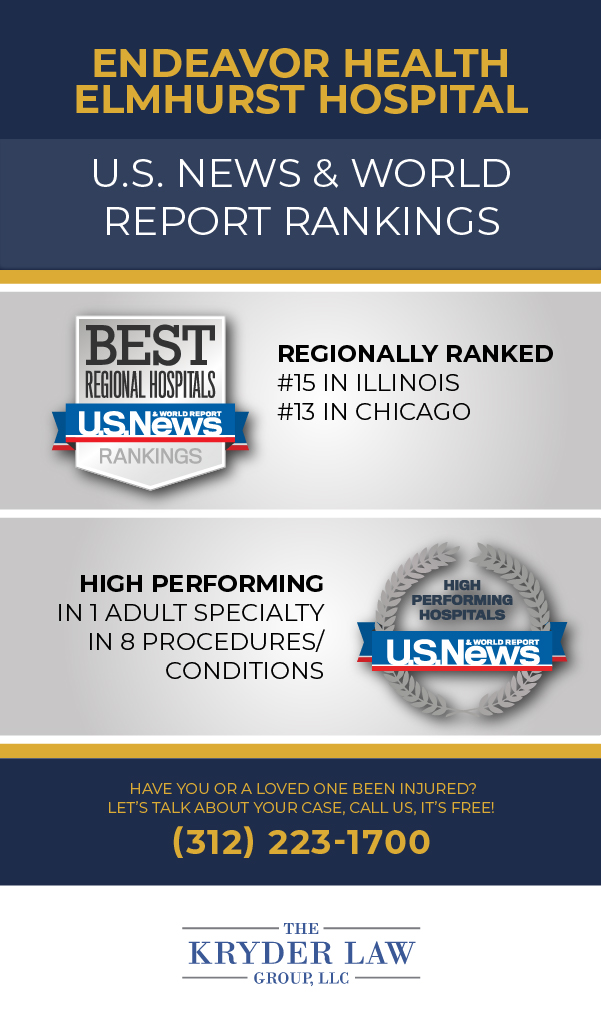 ENDEAVOR HEALTH ELMHURST HOSPITAL

U.S. NEWS & WORLD REPORT RANKINGS

BEST REGIONAL HOSPITALS U.S.News & WORLD REPORT RANKINGS

REGIONALLY RANKED
#15 IN ILLINOIS
#13 IN CHICAGO

HIGH PERFORMING
IN 1 ADULT SPECIALTY
IN 8 PROCEDURES/ CONDITIONS

HIGH PERFORMING HOSPITALS U.S.News & WORLD REPORT

HAVE YOU OR A LOVED ONE BEEN INJURED?
LET'S TALK ABOUT YOUR CASE, CALL US, IT'S FREE!
(312) 223-1700

THE KRYDER LAW GROUP, LLC