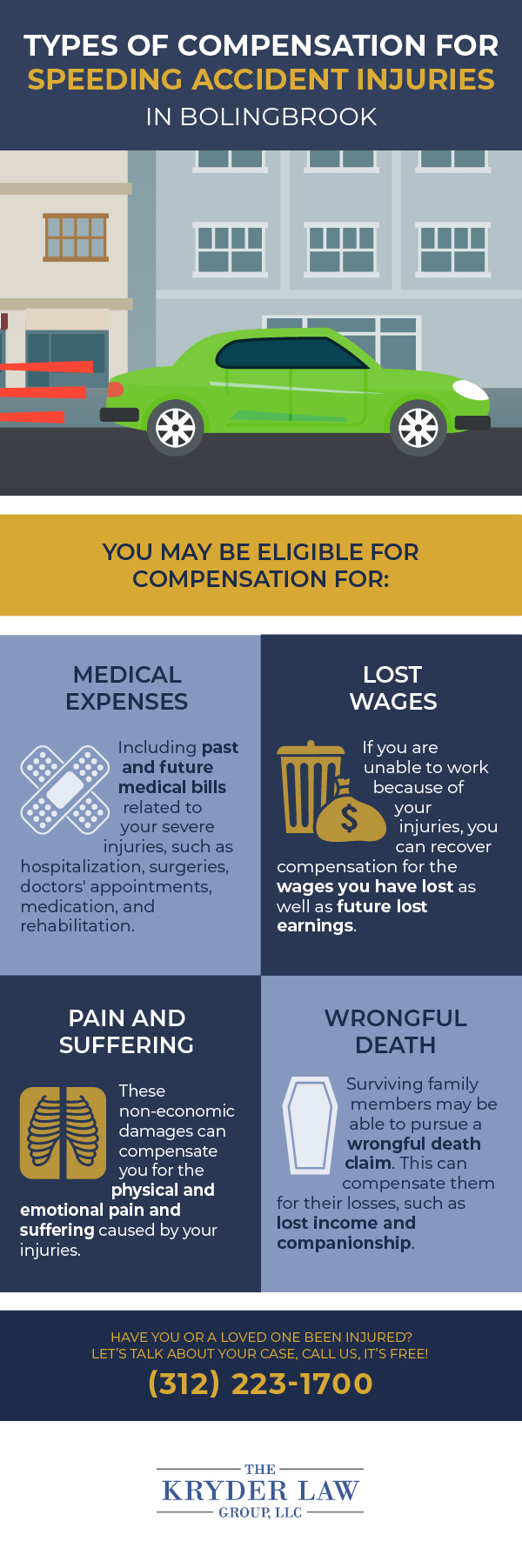 TYPES OF COMPENSATION FOR SPEEDING ACCIDENT INJURIES IN BOLINGBROOK

YOU MAY BE ELIGIBLE FOR COMPENSATION FOR:

MEDICAL EXPENSES

Including past and future medical bills related to your severe injuries, such as hospitalization, surgeries, doctors' appointments, medication, and rehabilitation.

LOST WAGES

If you are unable to work because of your injuries, you can recover compensation for the wages you have lost as well as future lost earnings.

PAIN AND SUFFERING

These non-economic damages can compensate you for the physical and emotional pain and suffering caused by your injuries.

WRONGFUL DEATH

Surviving family members may be able to pursue a wrongful death claim. This can compensate them for their losses, such as lost income and companionship.

HAVE YOU OR A LOVED ONE BEEN INJURED?
LET'S TALK ABOUT YOUR CASE, CALL US, IT'S FREE!
(312) 223-1700

THE KRYDER LAW GROUP, LLC