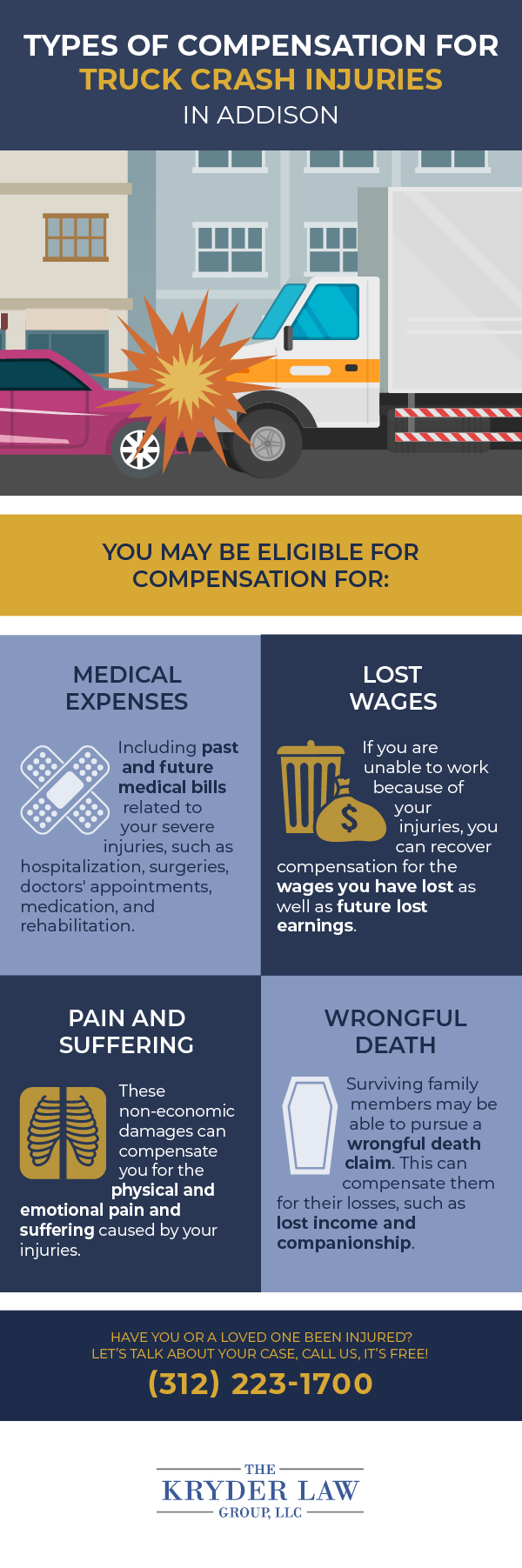 TYPES OF COMPENSATION FOR TRUCK CRASH INJURIES IN ADDISON

YOU MAY BE ELIGIBLE FOR COMPENSATION FOR:

MEDICAL EXPENSES

Including past and future medical bills related to your severe injuries, such as hospitalization, surgeries, doctors' appointments, medication, and rehabilitation.

LOST WAGES

If you are unable to work because of your injuries, you can recover compensation for the wages you have lost as well as future lost earnings.

PAIN AND SUFFERING

These non-economic damages can compensate you for the physical and emotional pain and suffering caused by your injuries.

WRONGFUL DEATH

Surviving family members may be able to pursue a wrongful death claim. This can compensate them for their losses, such as lost income and companionship.

HAVE YOU OR A LOVED ONE BEEN INJURED?
LET'S TALK ABOUT YOUR CASE, CALL US, IT'S FREE!

(312) 223-1700

THE KRYDER LAW GROUP, LLC