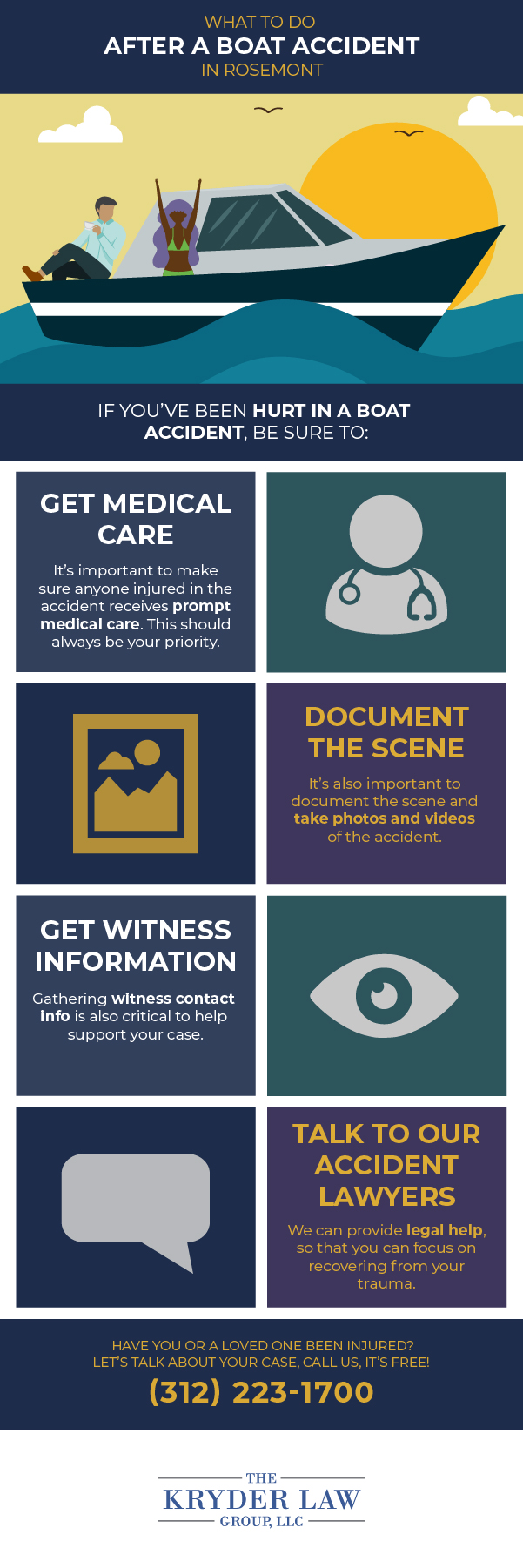 WHAT TO DO
AFTER A BOAT ACCIDENT
IN ROSEMONT

IF YOU'VE BEEN HURT IN A BOAT ACCIDENT, BE SURE TO:

GET MEDICAL CARE

It's important to make sure anyone injured in the accident receives prompt medical care. This should always be your priority.

DOCUMENT THE SCENE

It's also important to document the scene and take photos and videos of the accident.

GET WITNESS INFORMATION

Gathering witness contact info is also critical to help support your case.

TALK TO OUR ACCIDENT LAWYERS

We can provide legal help, so that you can focus on recovering from your trauma.

HAVE YOU OR A LOVED ONE BEEN INJURED?
LET'S TALK ABOUT YOUR CASE, CALL US, IT'S FREE!
(312) 223-1700

THE
KRYDER LAW
GROUP, LLC