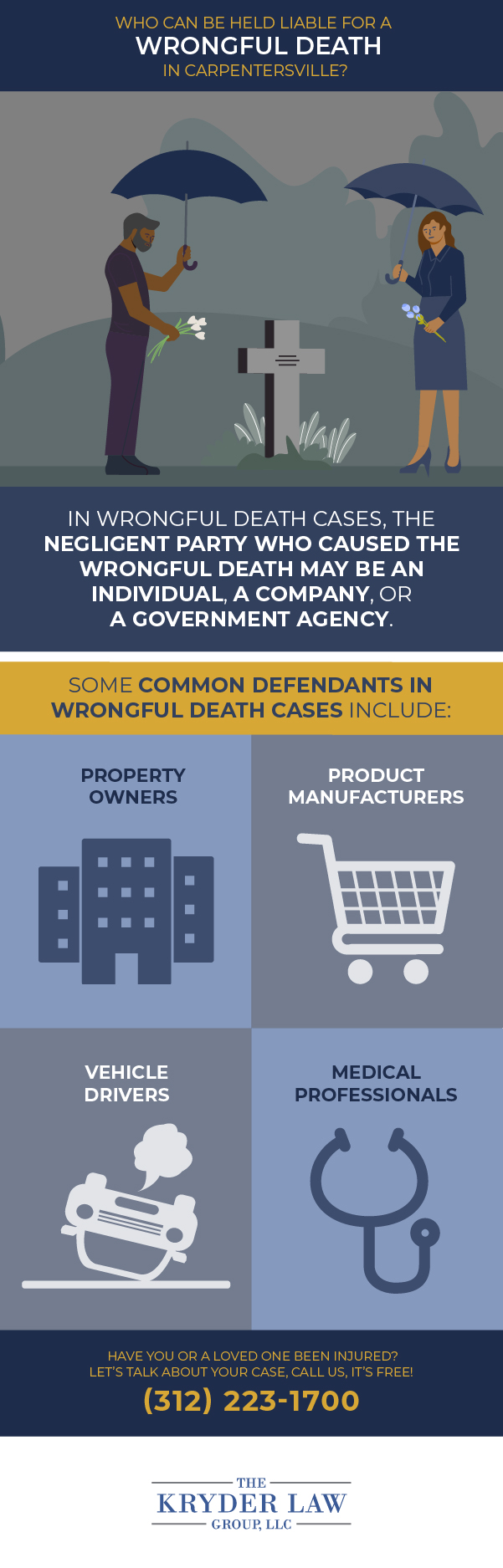 WHO CAN BE HELD LIABLE FOR A
WRONGFUL DEATH
IN CARPENTERSVILLE?

IN WRONGFUL DEATH CASES, THE NEGLIGENT PARTY WHO CAUSED THE WRONGFUL DEATH MAY BE AN INDIVIDUAL, A COMPANY, OR A GOVERNMENT AGENCY.

SOME COMMON DEFENDANTS IN WRONGFUL DEATH CASES INCLUDE:

PROPERTY OWNERS

PRODUCT MANUFACTURERS

VEHICLE DRIVERS

MEDICAL PROFESSIONALS

HAVE YOU OR A LOVED ONE BEEN INJURED?
LET'S TALK ABOUT YOUR CASE, CALL US, IT'S FREE!
(312) 223-1700

THE
KRYDER LAW
GROUP, LLC