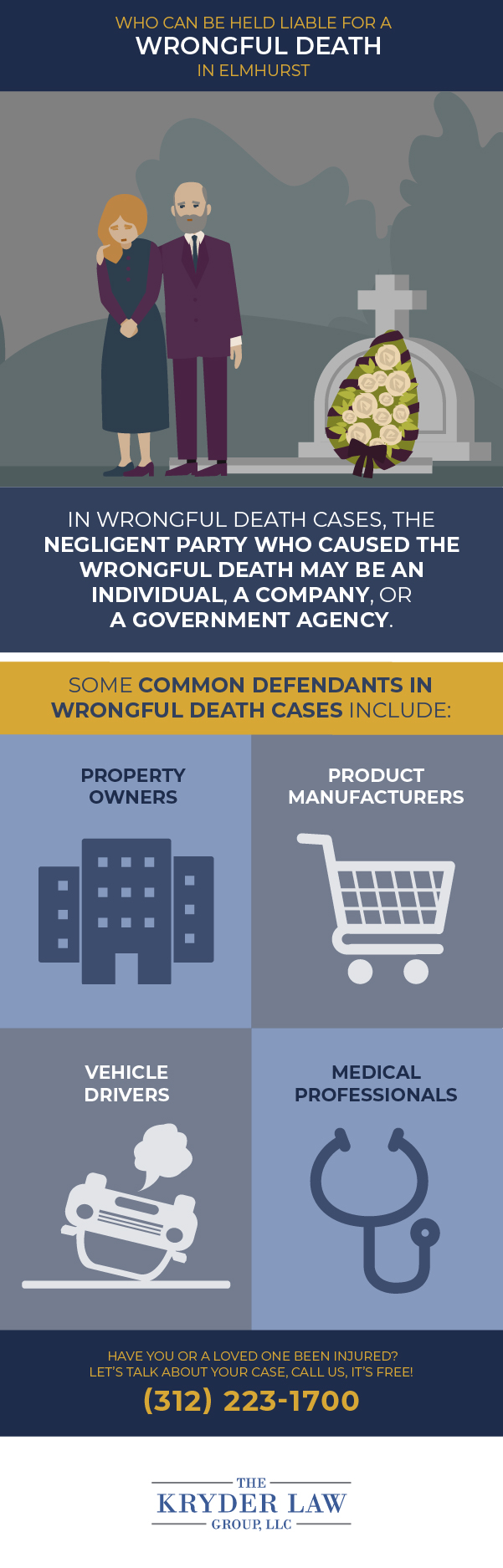 WHO CAN BE HELD LIABLE FOR A
WRONGFUL DEATH
IN ELMHURST

IN WRONGFUL DEATH CASES, THE NEGLIGENT PARTY WHO CAUSED THE WRONGFUL DEATH MAY BE AN INDIVIDUAL, A COMPANY, OR A GOVERNMENT AGENCY.

SOME COMMON DEFENDANTS IN WRONGFUL DEATH CASES INCLUDE:

PROPERTY OWNERS

PRODUCT MANUFACTURERS

VEHICLE DRIVERS

MEDICAL PROFESSIONALS

HAVE YOU OR A LOVED ONE BEEN INJURED?
LET'S TALK ABOUT YOUR CASE, CALL US, IT'S FREE!
(312) 223-1700

THE
KRYDER LAW
GROUP, LLC