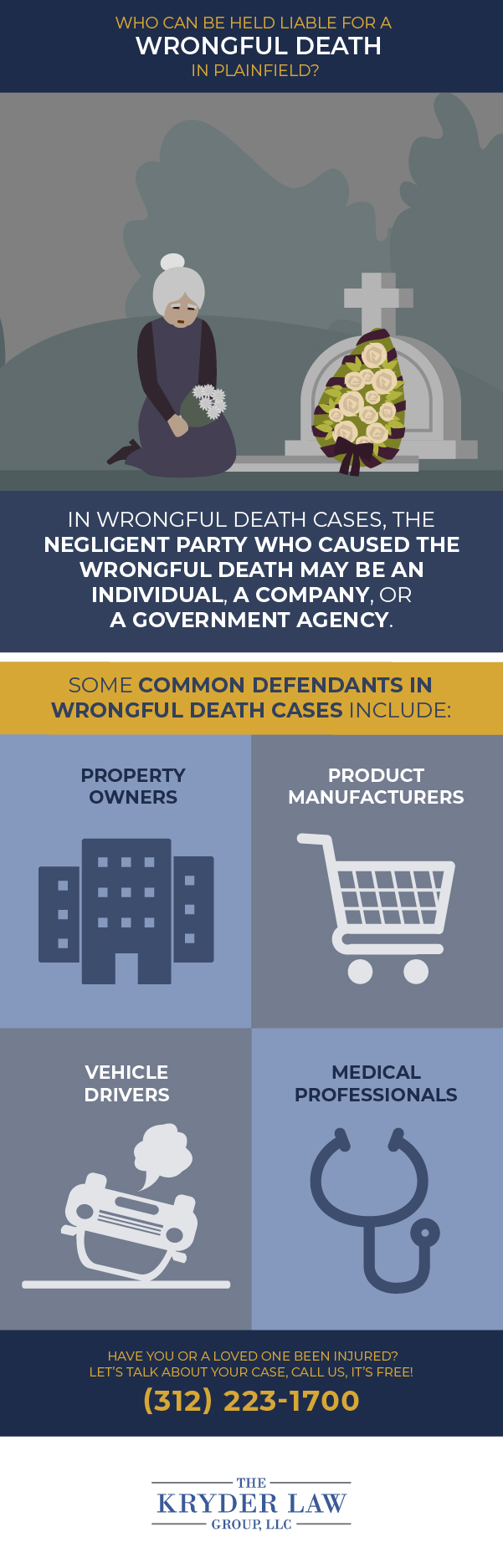 WHO CAN BE HELD LIABLE FOR A
WRONGFUL DEATH
IN PLAINFIELD?

IN WRONGFUL DEATH CASES, THE NEGLIGENT PARTY WHO CAUSED THE WRONGFUL DEATH MAY BE AN INDIVIDUAL, A COMPANY, OR A GOVERNMENT AGENCY.

SOME COMMON DEFENDANTS IN WRONGFUL DEATH CASES INCLUDE:

PROPERTY OWNERS

PRODUCT MANUFACTURERS

VEHICLE DRIVERS

MEDICAL PROFESSIONALS

HAVE YOU OR A LOVED ONE BEEN INJURED?
LET'S TALK ABOUT YOUR CASE, CALL US, IT'S FREE!
(312) 223-1700

THE
KRYDER LAW
GROUP, LLC