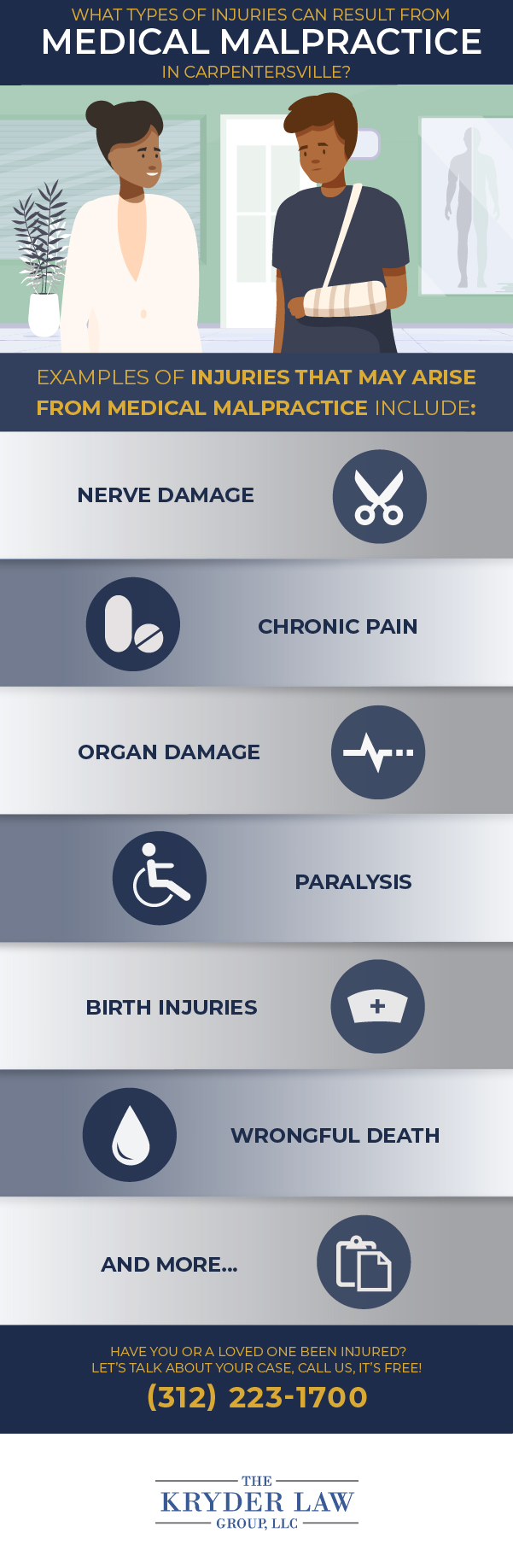 WHAT TYPES OF INJURIES CAN RESULT FROM
MEDICAL MALPRACTICE
IN CARPENTERSVILLE?

EXAMPLES OF INJURIES THAT MAY ARISE FROM MEDICAL MALPRACTICE INCLUDE:

NERVE DAMAGE

CHRONIC PAIN

ORGAN DAMAGE

PARALYSIS

BIRTH INJURIES

WRONGFUL DEATH

AND MORE...

HAVE YOU OR A LOVED ONE BEEN INJURED?
LET'S TALK ABOUT YOUR CASE, CALL US, IT'S FREE!
(312) 223-1700

THE
KRYDER LAW
GROUP, LLC