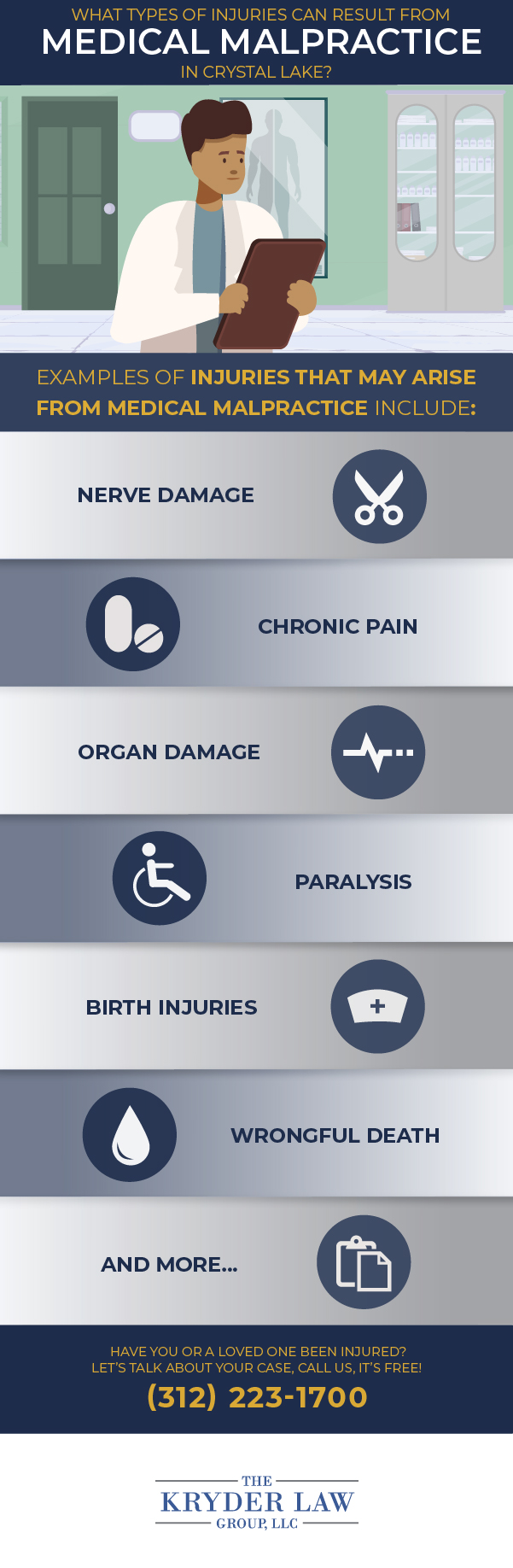 WHAT TYPES OF INJURIES CAN RESULT FROM
MEDICAL MALPRACTICE
IN CRYSTAL LAKE?

EXAMPLES OF INJURIES THAT MAY ARISE FROM MEDICAL MALPRACTICE INCLUDE:

NERVE DAMAGE

CHRONIC PAIN

ORGAN DAMAGE

PARALYSIS

BIRTH INJURIES

WRONGFUL DEATH

AND MORE...

HAVE YOU OR A LOVED ONE BEEN INJURED?
LET'S TALK ABOUT YOUR CASE, CALL US, IT'S FREE!
(312) 223-1700

THE
KRYDER LAW
GROUP, LLC