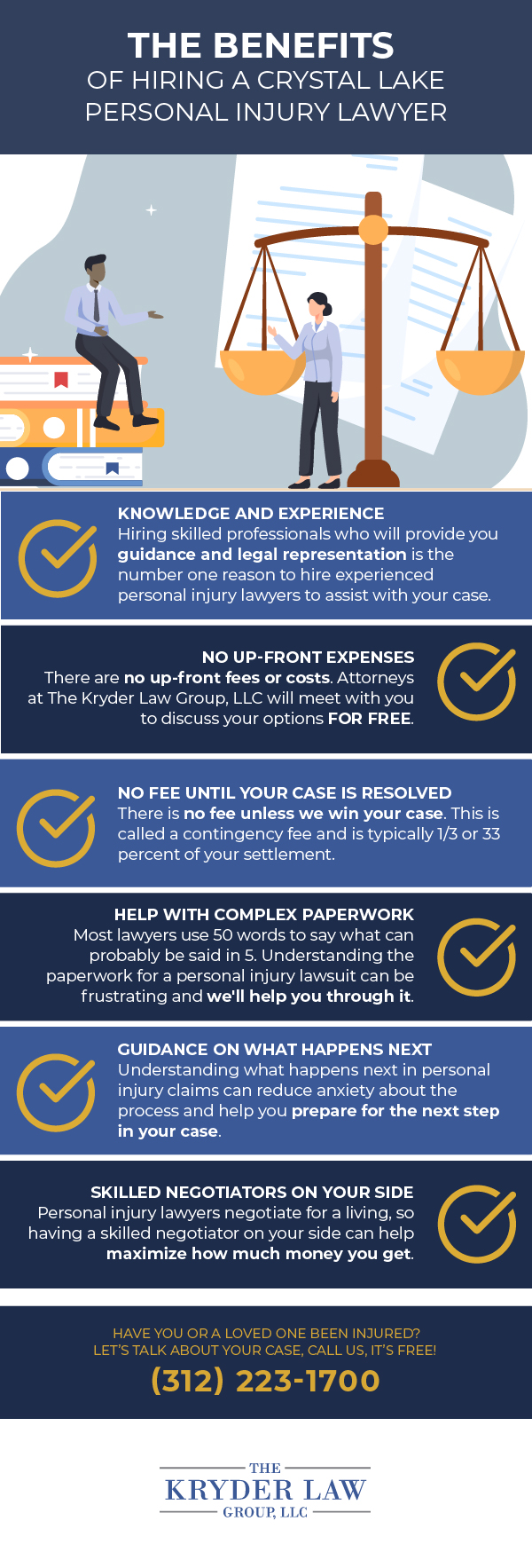 THE BENEFITS
OF HIRING A CRYSTAL LAKE PERSONAL INJURY LAWYER

KNOWLEDGE AND EXPERIENCE
Hiring skilled professionals who will provide you guidance and legal representation is the number one reason to hire experienced personal injury lawyers to assist with your case.

NO UP-FRONT EXPENSES
There are no up-front fees or costs. Attorneys at The Kryder Law Group, LLC will meet with you to discuss your options FOR FREE.

NO FEE UNTIL YOUR CASE IS RESOLVED
There is no fee unless we win your case. This is called a contingency fee and is typically 1/3 or 33 percent of your settlement.

HELP WITH COMPLEX PAPERWORK
Most lawyers use 50 words to say what can probably be said in 5. Understanding the paperwork for a personal injury lawsuit can be frustrating and we'll help you through it.

GUIDANCE ON WHAT HAPPENS NEXT
Understanding what happens next in personal injury claims can reduce anxiety about the process and help you prepare for the next step in your case.

SKILLED NEGOTIATORS ON YOUR SIDE
Personal injury lawyers negotiate for a living, so having a skilled negotiator on your side can help maximize how much money you get.

HAVE YOU OR A LOVED ONE BEEN INJURED?
LET'S TALK ABOUT YOUR CASE, CALL US, IT'S FREE!
(312) 223-1700

THE
KRYDER LAW
GROUP, LLC