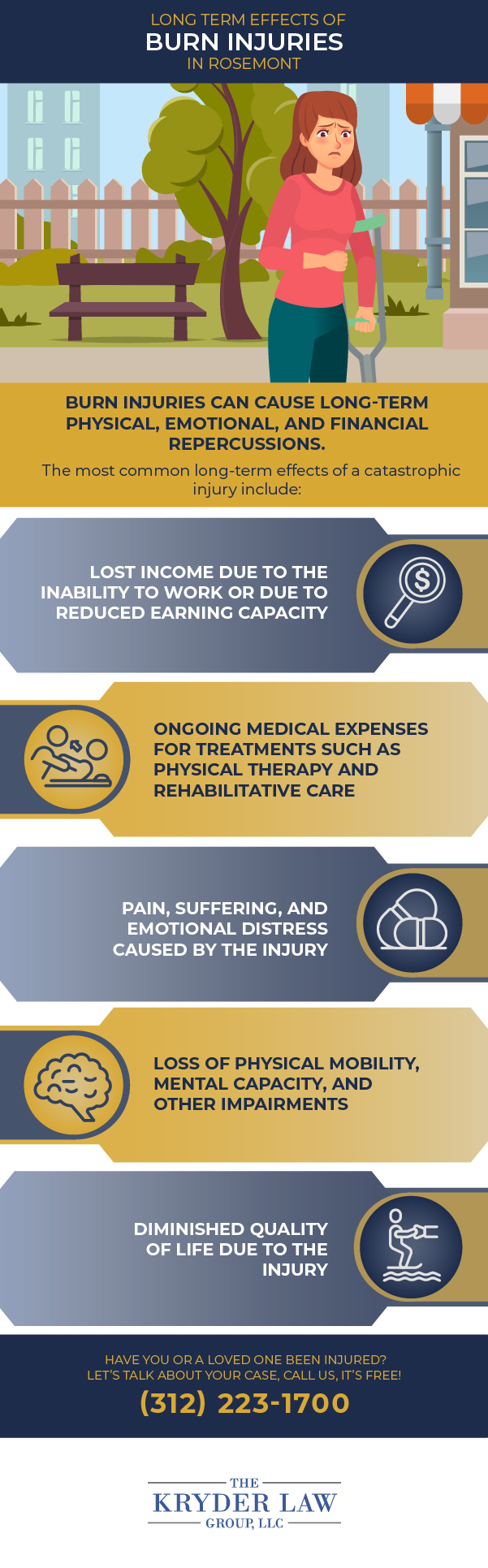 LONG TERM EFFECTS OF
BURN INJURIES
IN ROSEMONT

BURN INJURIES CAN CAUSE LONG-TERM PHYSICAL, EMOTIONAL, AND FINANCIAL REPERCUSSIONS.

The most common long-term effects of a catastrophic injury include:

LOST INCOME DUE TO THE INABILITY TO WORK OR DUE TO REDUCED EARNING CAPACITY

ONGOING MEDICAL EXPENSES FOR TREATMENTS SUCH AS PHYSICAL THERAPY AND REHABILITATIVE CARE

PAIN, SUFFERING, AND EMOTIONAL DISTRESS CAUSED BY THE INJURY

LOSS OF PHYSICAL MOBILITY, MENTAL CAPACITY, AND OTHER IMPAIRMENTS

DIMINISHED QUALITY OF LIFE DUE TO THE INJURY

HAVE YOU OR A LOVED ONE BEEN INJURED?
LET'S TALK ABOUT YOUR CASE, CALL US, IT'S FREE!
(312) 223-1700

THE
KRYDER LAW
GROUP, LLC