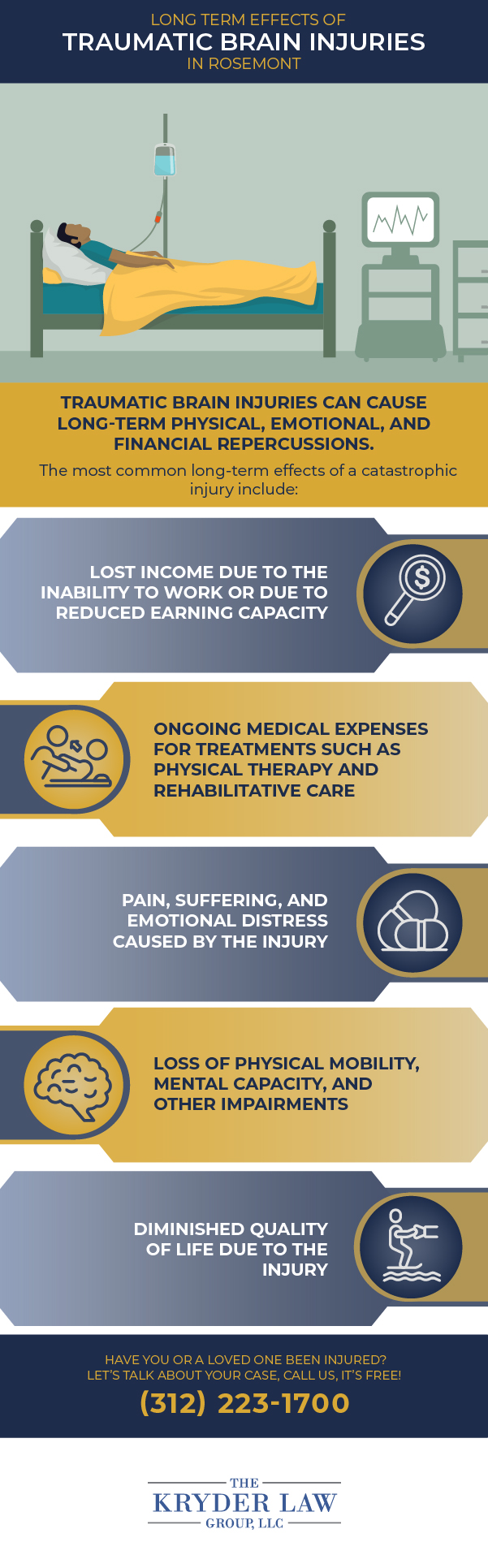 LONG TERM EFFECTS OF
TRAUMATIC BRAIN INJURIES
IN ROSEMONT

TRAUMATIC BRAIN INJURIES CAN CAUSE LONG-TERM PHYSICAL, EMOTIONAL, AND FINANCIAL REPERCUSSIONS.

The most common long-term effects of a catastrophic injury include:

LOST INCOME DUE TO THE INABILITY TO WORK OR DUE TO REDUCED EARNING CAPACITY

ONGOING MEDICAL EXPENSES FOR TREATMENTS SUCH AS PHYSICAL THERAPY AND REHABILITATIVE CARE

PAIN, SUFFERING, AND EMOTIONAL DISTRESS CAUSED BY THE INJURY

LOSS OF PHYSICAL MOBILITY, MENTAL CAPACITY, AND OTHER IMPAIRMENTS

DIMINISHED QUALITY OF LIFE DUE TO THE INJURY

HAVE YOU OR A LOVED ONE BEEN INJURED?
LET'S TALK ABOUT YOUR CASE, CALL US, IT'S FREE!

(312) 223-1700

THE
KRYDER LAW
GROUP, LLC