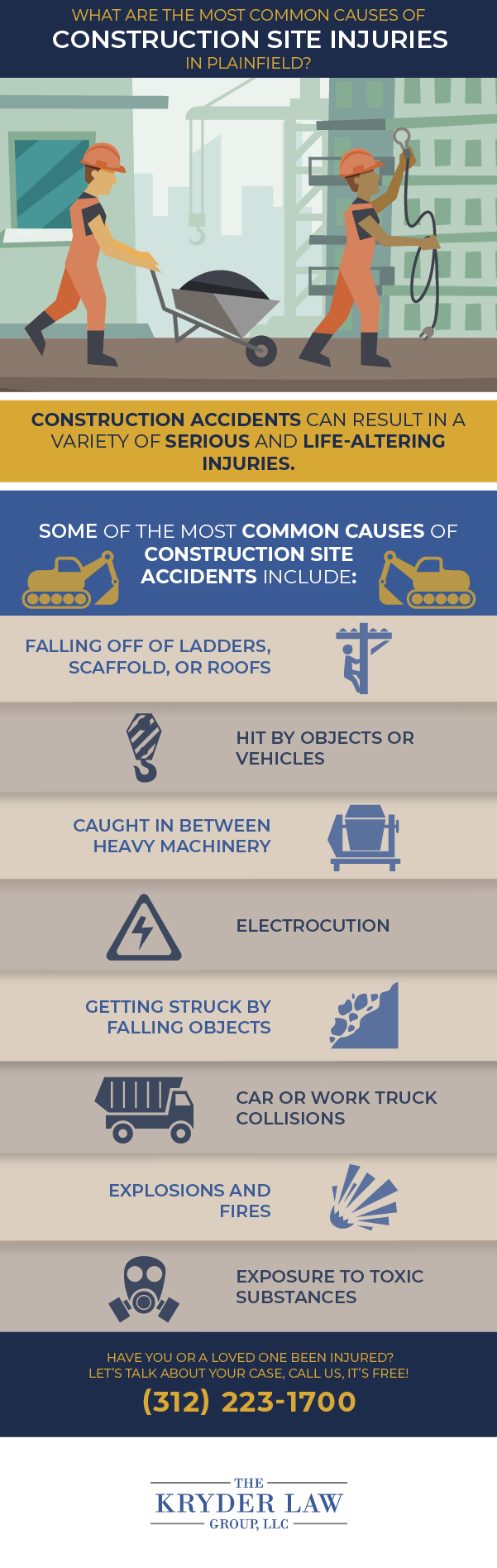 WHAT ARE THE MOST COMMON CAUSES OF
CONSTRUCTION SITE INJURIES
IN PLAINFIELD?

CONSTRUCTION ACCIDENTS CAN RESULT IN A VARIETY OF SERIOUS AND LIFE-ALTERING INJURIES.

SOME OF THE MOST COMMON CAUSES OF CONSTRUCTION SITE ACCIDENTS INCLUDE:

FALLING OFF OF LADDERS, SCAFFOLD, OR ROOFS

HIT BY OBJECTS OR VEHICLES

CAUGHT IN BETWEEN HEAVY MACHINERY

ELECTROCUTION

GETTING STRUCK BY FALLING OBJECTS

CAR OR WORK TRUCK COLLISIONS

EXPLOSIONS AND FIRES

EXPOSURE TO TOXIC SUBSTANCES

HAVE YOU OR A LOVED ONE BEEN INJURED?
LET'S TALK ABOUT YOUR CASE, CALL US, IT'S FREE!
(312) 223-1700

THE
KRYDER LAW
GROUP, LLC