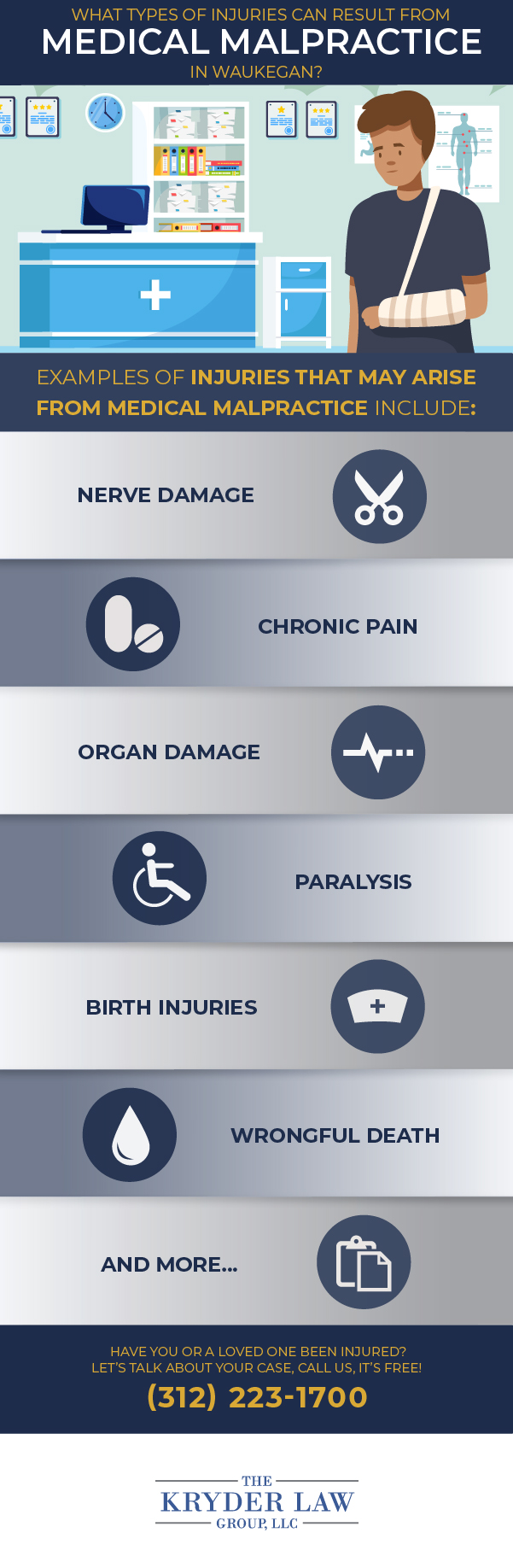 WHAT TYPES OF INJURIES CAN RESULT FROM
MEDICAL MALPRACTICE
IN WAUKEGAN?

EXAMPLES OF INJURIES THAT MAY ARISE FROM MEDICAL MALPRACTICE INCLUDE:

NERVE DAMAGE

CHRONIC PAIN

ORGAN DAMAGE

PARALYSIS

BIRTH INJURIES

WRONGFUL DEATH

AND MORE...

HAVE YOU OR A LOVED ONE BEEN INJURED?
LET'S TALK ABOUT YOUR CASE, CALL US, IT'S FREE!
(312) 223-1700

THE
KRYDER LAW
GROUP, LLC