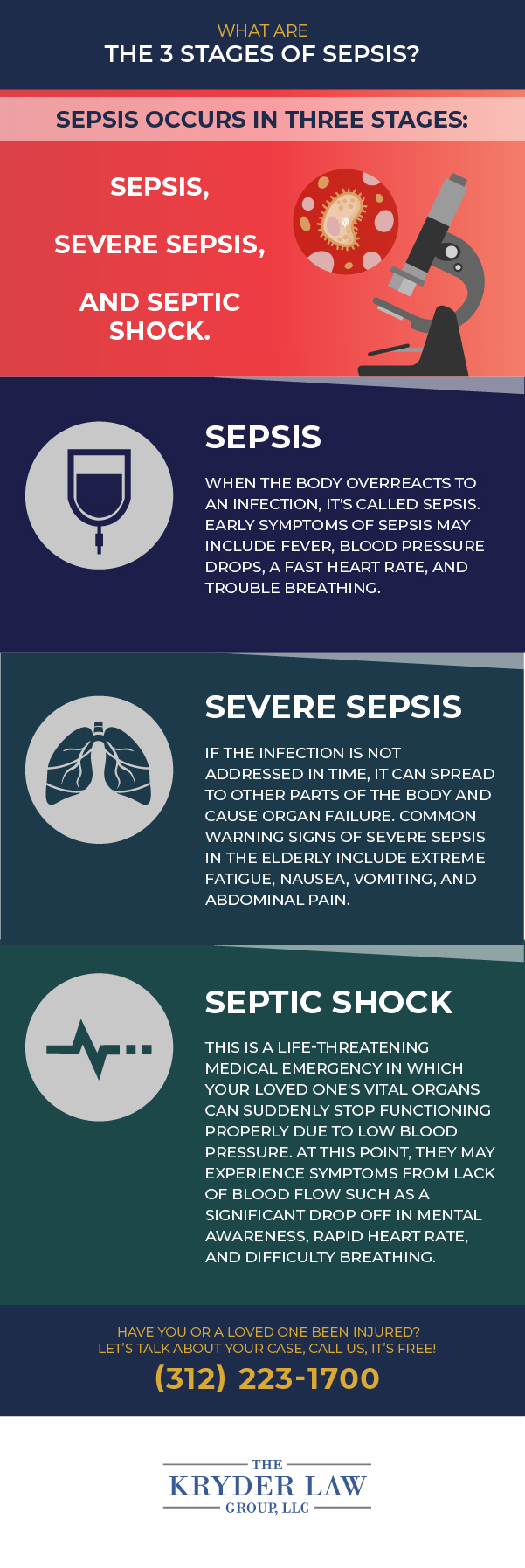 WHAT ARE
THE 3 STAGES OF SEPSIS?

SEPSIS OCCURS IN THREE STAGES:

SEPSIS,

SEVERE SEPSIS,

AND SEPTIC SHOCK.

SEPSIS

WHEN THE BODY OVERREACTS TO AN INFECTION, IT'S CALLED SEPSIS. EARLY SYMPTOMS OF SEPSIS MAY INCLUDE FEVER, BLOOD PRESSURE DROPS, A FAST HEART RATE, AND TROUBLE BREATHING.

SEVERE SEPSIS

IF THE INFECTION IS NOT ADDRESSED IN TIME, IT CAN SPREAD TO OTHER PARTS OF THE BODY AND CAUSE ORGAN FAILURE. COMMON WARNING SIGNS OF SEVERE SEPSIS IN THE ELDERLY INCLUDE EXTREME FATIGUE, NAUSEA, VOMITING, AND ABDOMINAL PAIN.

SEPTIC SHOCK

THIS IS A LIFE-THREATENING MEDICAL EMERGENCY IN WHICH YOUR LOVED ONE'S VITAL ORGANS CAN SUDDENLY STOP FUNCTIONING PROPERLY DUE TO LOW BLOOD PRESSURE. AT THIS POINT, THEY MAY EXPERIENCE SYMPTOMS FROM LACK OF BLOOD FLOW SUCH AS A SIGNIFICANT DROP OFF IN MENTAL AWARENESS, RAPID HEART RATE, AND DIFFICULTY BREATHING.

HAVE YOU OR A LOVED ONE BEEN INJURED?
LET'S TALK ABOUT YOUR CASE, CALL US, IT'S FREE!
(312) 223-1700

THE
KRYDER LAW
GROUP, LLC