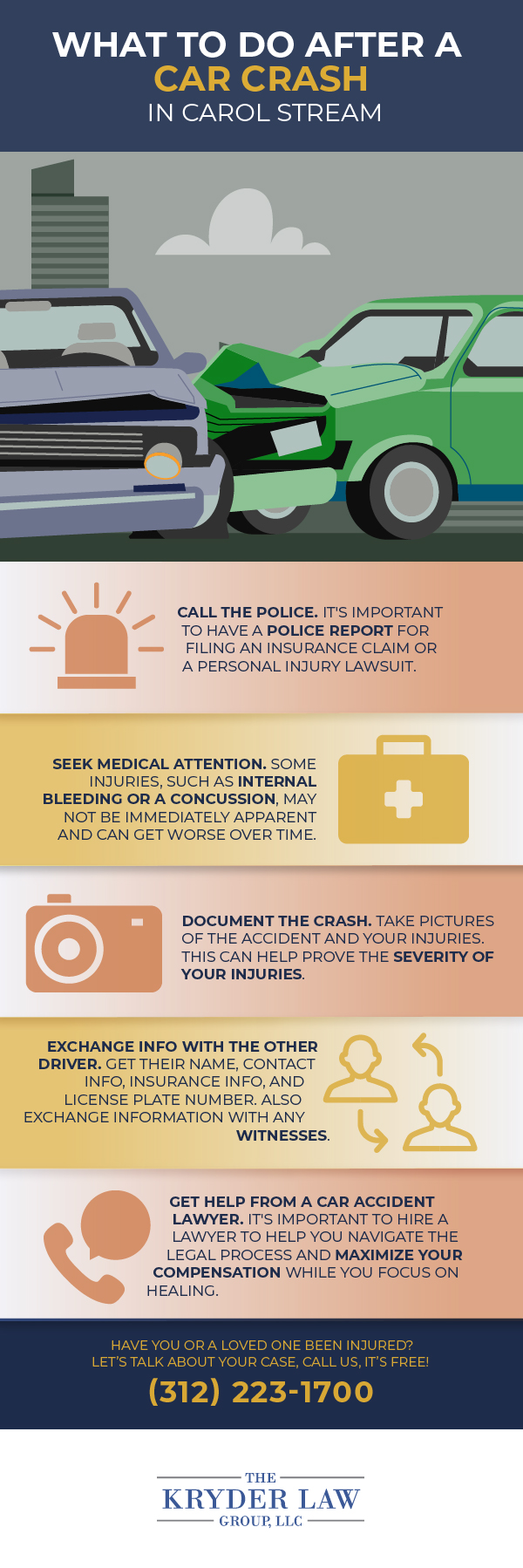 WHAT TO DO AFTER A CAR CRASH IN CAROL STREAM

CALL THE POLICE. IT'S IMPORTANT TO HAVE A POLICE REPORT FOR FILING AN INSURANCE CLAIM OR A PERSONAL INJURY LAWSUIT.

SEEK MEDICAL ATTENTION. SOME INJURIES, SUCH AS INTERNAL BLEEDING OR A CONCUSSION, MAY NOT BE IMMEDIATELY APPARENT AND CAN GET WORSE OVER TIME.

DOCUMENT THE CRASH. TAKE PICTURES OF THE ACCIDENT AND YOUR INJURIES. THIS CAN HELP PROVE THE SEVERITY OF YOUR INJURIES.

EXCHANGE INFO WITH THE OTHER DRIVER. GET THEIR NAME, CONTACT INFO, INSURANCE INFO, AND LICENSE PLATE NUMBER. ALSO EXCHANGE INFORMATION WITH ANY WITNESSES.

GET HELP FROM A CAR ACCIDENT LAWYER. IT'S IMPORTANT TO HIRE A LAWYER TO HELP YOU NAVIGATE THE LEGAL PROCESS AND MAXIMIZE YOUR COMPENSATION WHILE YOU FOCUS ON HEALING.

HAVE YOU OR A LOVED ONE BEEN INJURED?
LET'S TALK ABOUT YOUR CASE, CALL US, IT'S FREE!
(312) 223-1700

THE KRYDER LAW GROUP, LLC