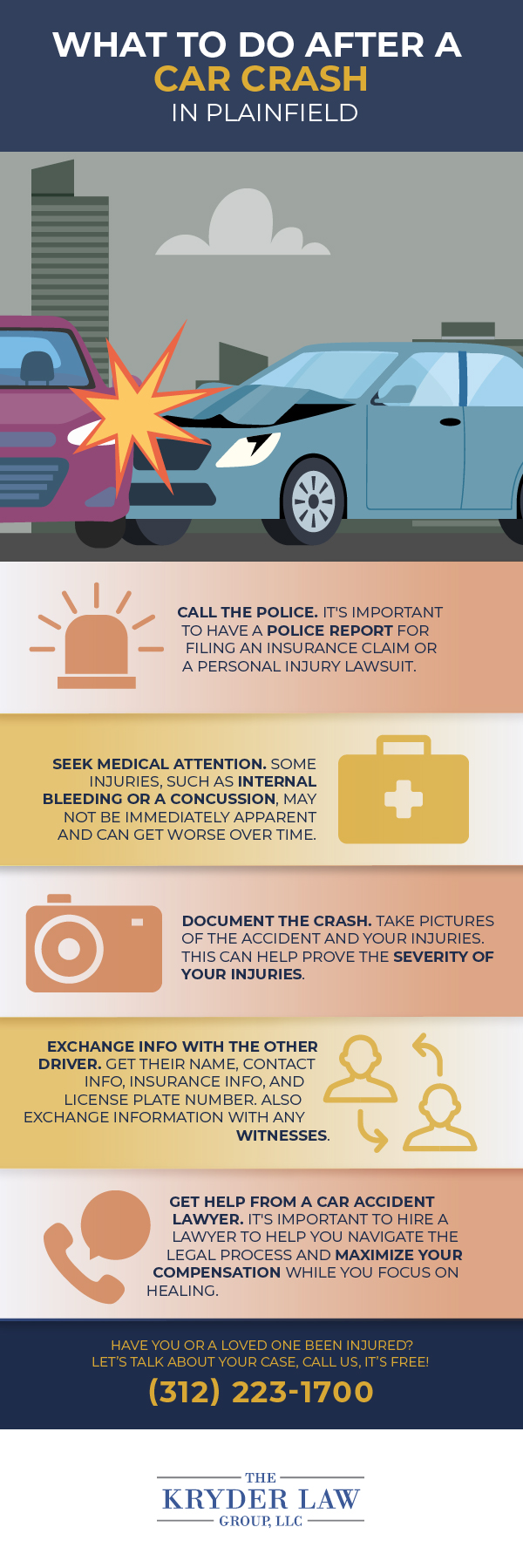 WHAT TO DO AFTER A CAR CRASH IN PLAINFIELD

CALL THE POLICE. IT'S IMPORTANT TO HAVE A POLICE REPORT FOR FILING AN INSURANCE CLAIM OR A PERSONAL INJURY LAWSUIT.

SEEK MEDICAL ATTENTION. SOME INJURIES, SUCH AS INTERNAL BLEEDING OR A CONCUSSION, MAY NOT BE IMMEDIATELY APPARENT AND CAN GET WORSE OVER TIME.

DOCUMENT THE CRASH. TAKE PICTURES OF THE ACCIDENT AND YOUR INJURIES. THIS CAN HELP PROVE THE SEVERITY OF YOUR INJURIES.

EXCHANGE INFO WITH THE OTHER DRIVER. GET THEIR NAME, CONTACT INFO, INSURANCE INFO, AND LICENSE PLATE NUMBER. ALSO EXCHANGE INFORMATION WITH ANY WITNESSES.

GET HELP FROM A CAR ACCIDENT LAWYER. IT'S IMPORTANT TO HIRE A LAWYER TO HELP YOU NAVIGATE THE LEGAL PROCESS AND MAXIMIZE YOUR COMPENSATION WHILE YOU FOCUS ON HEALING.

HAVE YOU OR A LOVED ONE BEEN INJURED? LET'S TALK ABOUT YOUR CASE, CALL US, IT'S FREE!

(312) 223-1700

THE KRYDER LAW GROUP, LLC