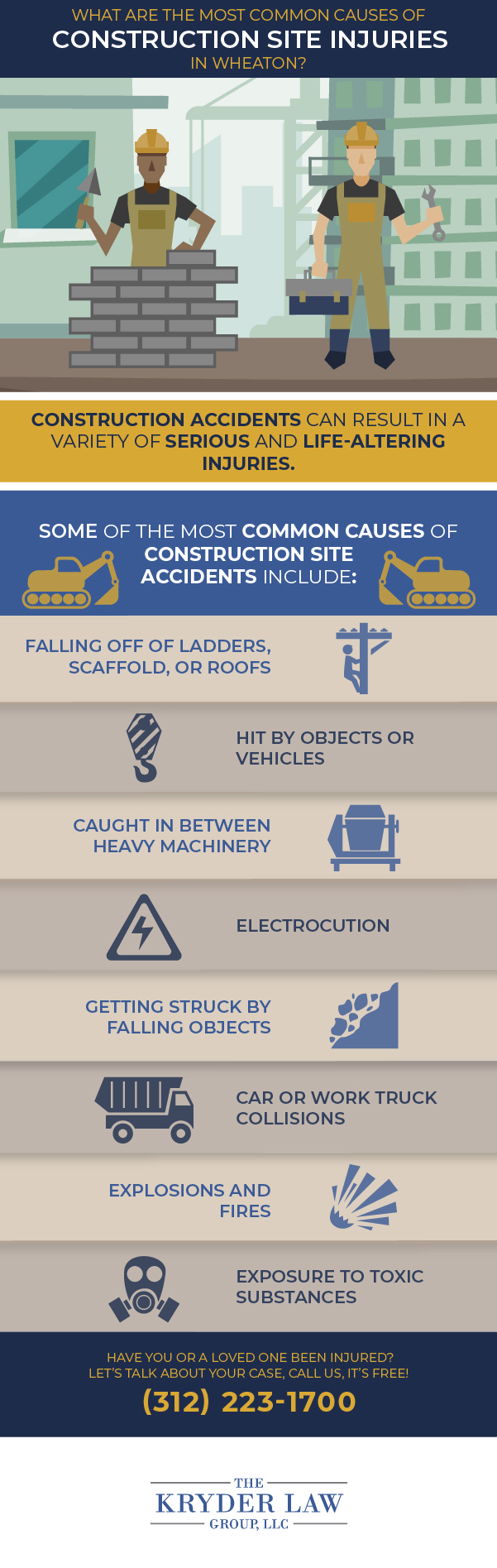 WHAT ARE THE MOST COMMON CAUSES OF
CONSTRUCTION SITE INJURIES
IN WHEATON?

CONSTRUCTION ACCIDENTS CAN RESULT IN A VARIETY OF SERIOUS AND LIFE-ALTERING INJURIES.

SOME OF THE MOST COMMON CAUSES OF CONSTRUCTION SITE ACCIDENTS INCLUDE:

FALLING OFF OF LADDERS, SCAFFOLD, OR ROOFS

HIT BY OBJECTS OR VEHICLES

CAUGHT IN BETWEEN HEAVY MACHINERY

ELECTROCUTION

GETTING STRUCK BY FALLING OBJECTS

CAR OR WORK TRUCK COLLISIONS

EXPLOSIONS AND FIRES

EXPOSURE TO TOXIC SUBSTANCES

HAVE YOU OR A LOVED ONE BEEN INJURED?
LET'S TALK ABOUT YOUR CASE, CALL US, IT'S FREE!
(312) 223-1700

THE
KRYDER LAW
GROUP, LLC