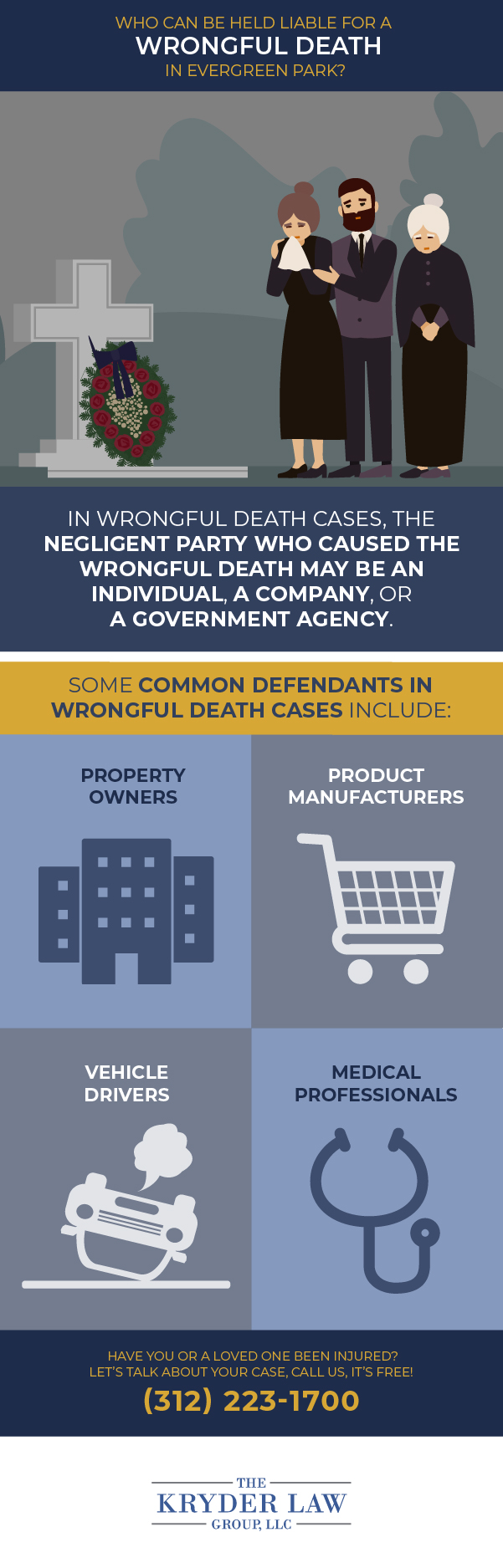 WHO CAN BE HELD LIABLE FOR A
WRONGFUL DEATH
IN EVERGREEN PARK?

IN WRONGFUL DEATH CASES, THE NEGLIGENT PARTY WHO CAUSED THE WRONGFUL DEATH MAY BE AN INDIVIDUAL, A COMPANY, OR A GOVERNMENT AGENCY.

SOME COMMON DEFENDANTS IN WRONGFUL DEATH CASES INCLUDE:

PROPERTY OWNERS

PRODUCT MANUFACTURERS

VEHICLE DRIVERS

MEDICAL PROFESSIONALS

HAVE YOU OR A LOVED ONE BEEN INJURED?
LET'S TALK ABOUT YOUR CASE, CALL US, IT'S FREE!
(312) 223-1700

THE
KRYDER LAW
GROUP, LLC