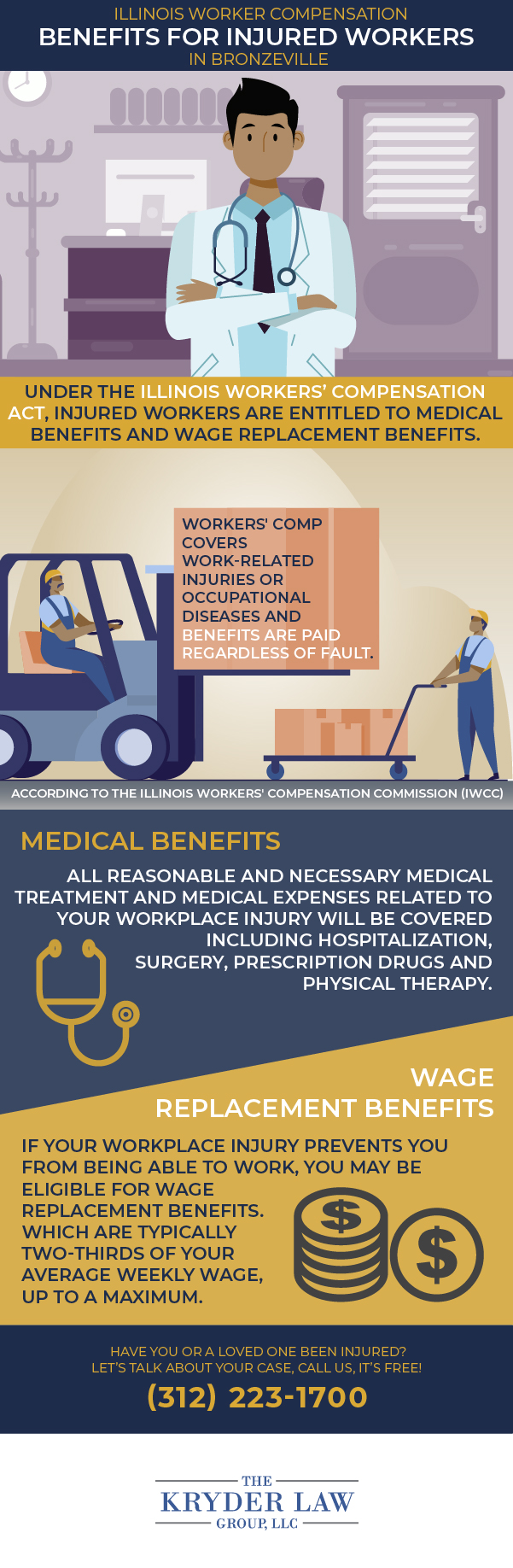 ILLINOIS WORKER COMPENSATION
BENEFITS FOR INJURED WORKERS
IN BRONZEVILLE

UNDER THE ILLINOIS WORKERS' COMPENSATION ACT, INJURED WORKERS ARE ENTITLED TO MEDICAL BENEFITS AND WAGE REPLACEMENT BENEFITS.

WORKERS' COMP COVERS WORK-RELATED INJURIES OR OCCUPATIONAL DISEASES AND BENEFITS ARE PAID REGARDLESS OF FAULT.

ACCORDING TO THE ILLINOIS WORKERS' COMPENSATION COMMISSION (IWCC)

MEDICAL BENEFITS

ALL REASONABLE AND NECESSARY MEDICAL TREATMENT AND MEDICAL EXPENSES RELATED TO YOUR WORKPLACE INJURY WILL BE COVERED INCLUDING HOSPITALIZATION, SURGERY, PRESCRIPTION DRUGS AND PHYSICAL THERAPY.

WAGE REPLACEMENT BENEFITS

IF YOUR WORKPLACE INJURY PREVENTS YOU FROM BEING ABLE TO WORK, YOU MAY BE ELIGIBLE FOR WAGE REPLACEMENT BENEFITS. WHICH ARE TYPICALLY TWO-THIRDS OF YOUR AVERAGE WEEKLY WAGE, UP TO A MAXIMUM.

$

$

HAVE YOU OR A LOVED ONE BEEN INJURED?
LET'S TALK ABOUT YOUR CASE, CALL US, IT'S FREE!
(312) 223-1700

THE
KRYDER LAW
GROUP, LLC