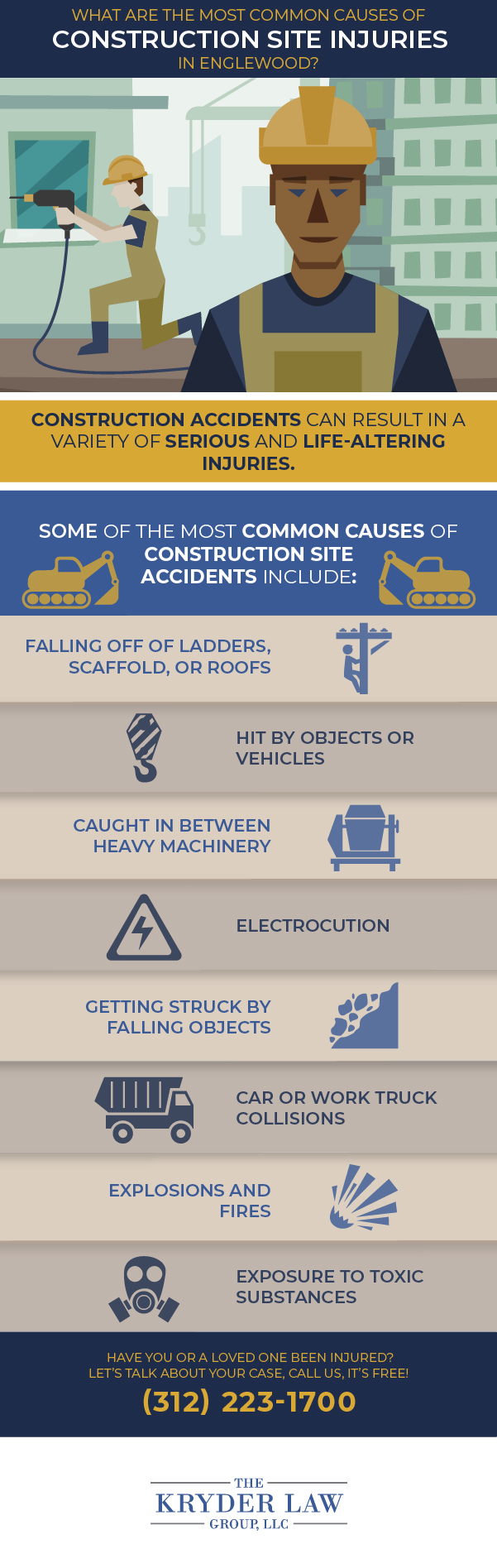 WHAT ARE THE MOST COMMON CAUSES OF
CONSTRUCTION SITE INJURIES
IN ENGLEWOOD?

CONSTRUCTION ACCIDENTS CAN RESULT IN A VARIETY OF SERIOUS AND LIFE-ALTERING INJURIES.

SOME OF THE MOST COMMON CAUSES OF CONSTRUCTION SITE ACCIDENTS INCLUDE:

FALLING OFF OF LADDERS, SCAFFOLD, OR ROOFS

HIT BY OBJECTS OR VEHICLES

CAUGHT IN BETWEEN HEAVY MACHINERY

ELECTROCUTION

GETTING STRUCK BY FALLING OBJECTS

CAR OR WORK TRUCK COLLISIONS

EXPLOSIONS AND FIRES

EXPOSURE TO TOXIC SUBSTANCES

HAVE YOU OR A LOVED ONE BEEN INJURED?
LET'S TALK ABOUT YOUR CASE, CALL US, IT'S FREE!
(312) 223-1700

THE
KRYDER LAW
GROUP, LLC