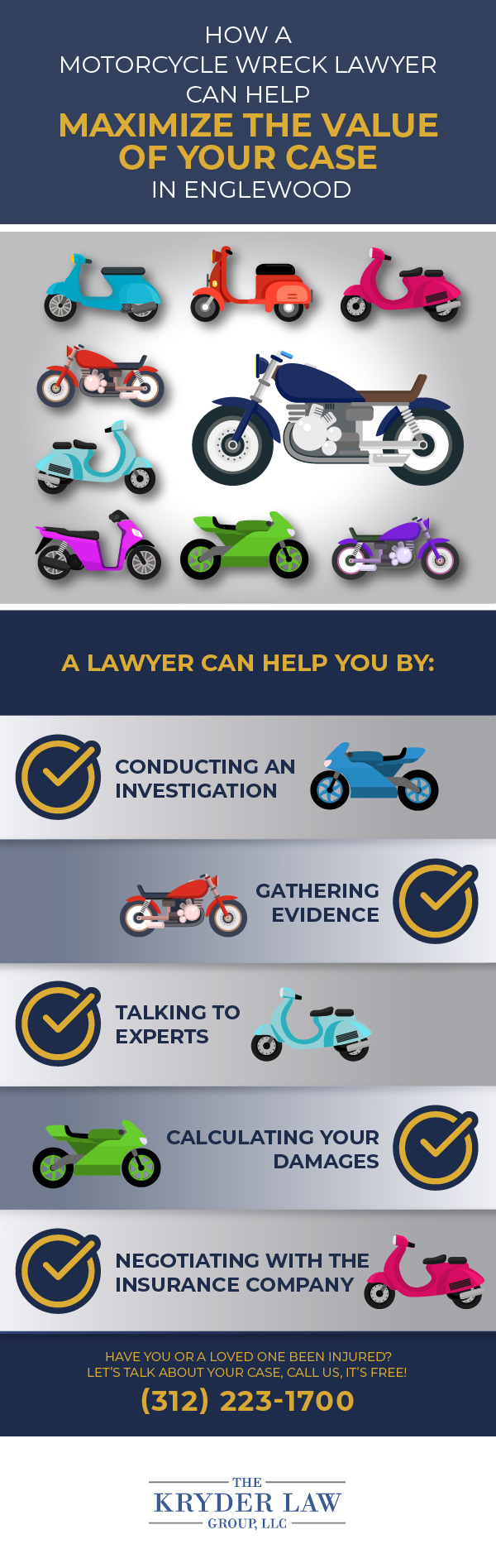 HOW A MOTORCYCLE WRECK LAWYER CAN HELP
MAXIMIZE THE VALUE OF YOUR CASE
IN ENGLEWOOD

A LAWYER CAN HELP YOU BY:

CONDUCTING AN INVESTIGATION

GATHERING EVIDENCE

TALKING TO EXPERTS

CALCULATING YOUR DAMAGES

NEGOTIATING WITH THE INSURANCE COMPANY

HAVE YOU OR A LOVED ONE BEEN INJURED?
LET'S TALK ABOUT YOUR CASE, CALL US, IT'S FREE!
(312) 223-1700

THE
KRYDER LAW
GROUP, LLC