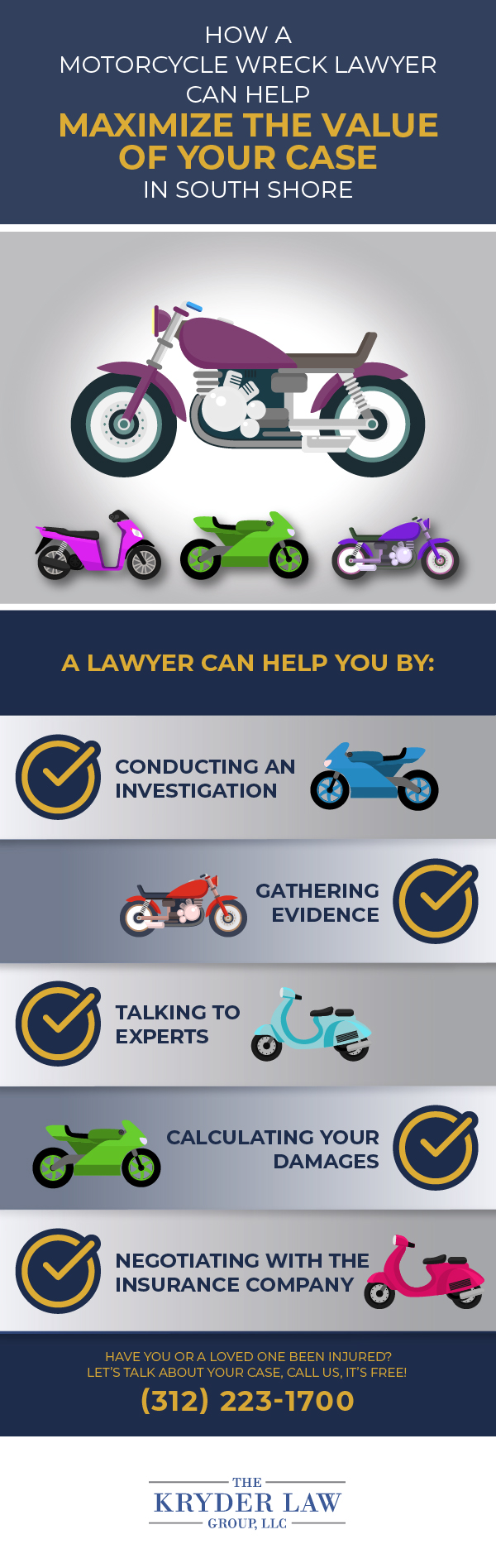 HOW A MOTORCYCLE WRECK LAWYER CAN HELP
MAXIMIZE THE VALUE OF YOUR CASE
IN SOUTH SHORE

A LAWYER CAN HELP YOU BY:

CONDUCTING AN INVESTIGATION

GATHERING EVIDENCE

TALKING TO EXPERTS

CALCULATING YOUR DAMAGES

NEGOTIATING WITH THE INSURANCE COMPANY

HAVE YOU OR A LOVED ONE BEEN INJURED?
LET'S TALK ABOUT YOUR CASE, CALL US, IT'S FREE!
(312) 223-1700

THE
KRYDER LAW
GROUP, LLC