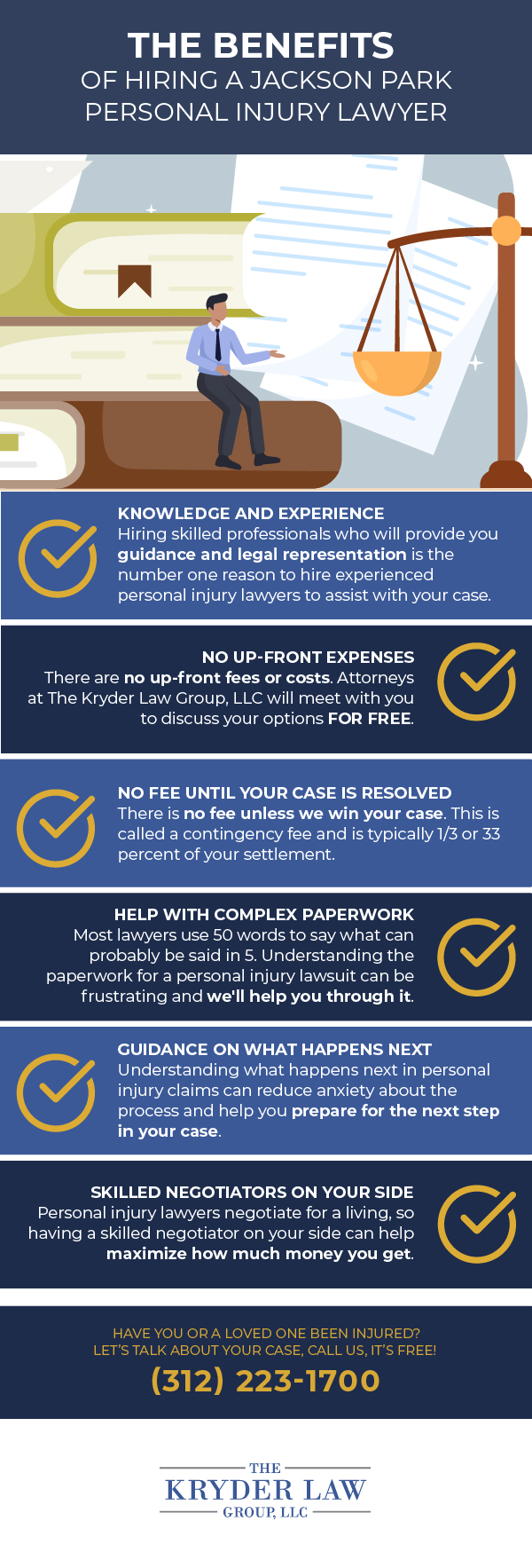 THE BENEFITS
OF HIRING A JACKSON PARK PERSONAL INJURY LAWYER

KNOWLEDGE AND EXPERIENCE
Hiring skilled professionals who will provide you guidance and legal representation is the number one reason to hire experienced personal injury lawyers to assist with your case.

NO UP-FRONT EXPENSES
There are no up-front fees or costs. Attorneys at The Kryder Law Group, LLC will meet with you to discuss your options FOR FREE.

NO FEE UNTIL YOUR CASE IS RESOLVED
There is no fee unless we win your case. This is called a contingency fee and is typically 1/3 or 33 percent of your settlement.

HELP WITH COMPLEX PAPERWORK
Most lawyers use 50 words to say what can probably be said in 5. Understanding the paperwork for a personal injury lawsuit can be frustrating and we'll help you through it.

GUIDANCE ON WHAT HAPPENS NEXT
Understanding what happens next in personal injury claims can reduce anxiety about the process and help you prepare for the next step in your case.

SKILLED NEGOTIATORS ON YOUR SIDE
Personal injury lawyers negotiate for a living, so having a skilled negotiator on your side can help maximize how much money you get.

HAVE YOU OR A LOVED ONE BEEN INJURED?
LET'S TALK ABOUT YOUR CASE, CALL US, IT'S FREE!
(312) 223-1700

THE
KRYDER LAW
GROUP, LLC