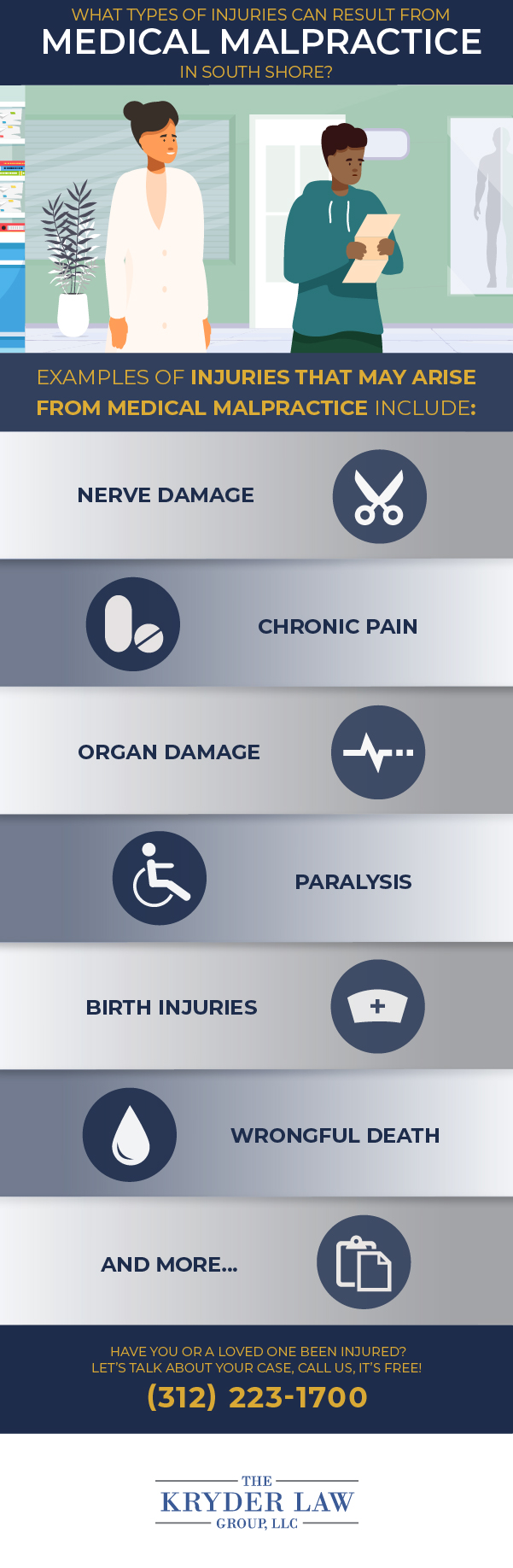 WHAT TYPES OF INJURIES CAN RESULT FROM
MEDICAL MALPRACTICE
IN SOUTH SHORE?

EXAMPLES OF INJURIES THAT MAY ARISE FROM MEDICAL MALPRACTICE INCLUDE:

NERVE DAMAGE

CHRONIC PAIN

ORGAN DAMAGE

PARALYSIS

BIRTH INJURIES

WRONGFUL DEATH

AND MORE...

HAVE YOU OR A LOVED ONE BEEN INJURED?
LET'S TALK ABOUT YOUR CASE, CALL US, IT'S FREE!
(312) 223-1700

THE
KRYDER LAW
GROUP, LLC