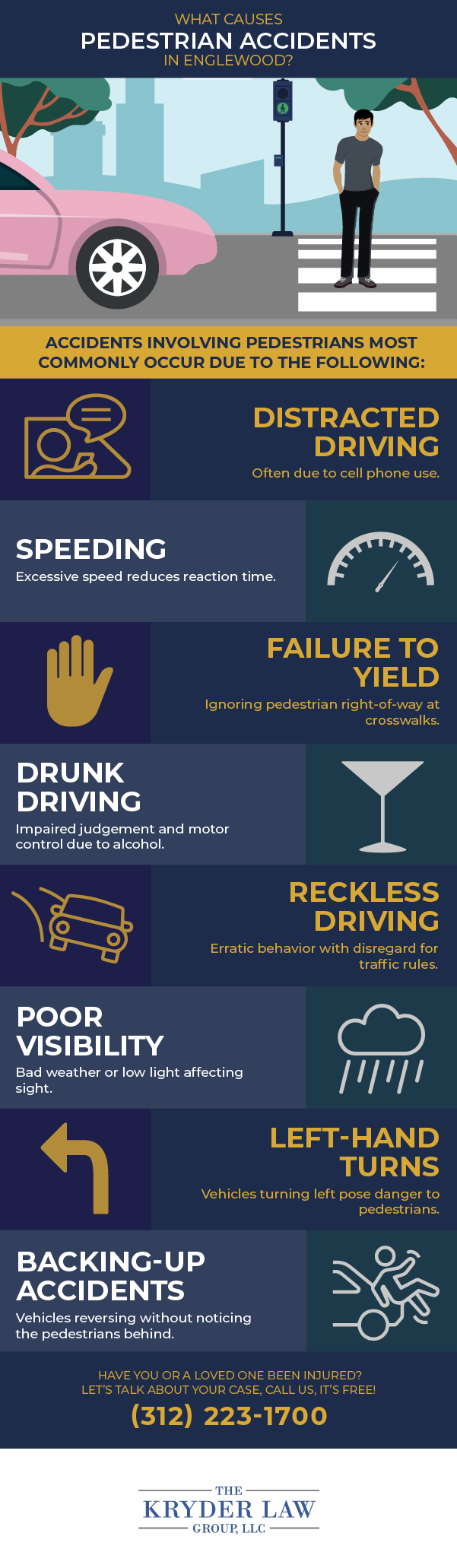 WHAT CAUSES
PEDESTRIAN ACCIDENTS
IN ENGLEWOOD?

ACCIDENTS INVOLVING PEDESTRIANS MOST COMMONLY OCCUR DUE TO THE FOLLOWING:

DISTRACTED DRIVING
Often due to cell phone use.

SPEEDING
Excessive speed reduces reaction time.

FAILURE TO YIELD
Ignoring pedestrian right-of-way at crosswalks.

DRUNK DRIVING
Impaired judgement and motor control due to alcohol.

RECKLESS DRIVING
Erratic behavior with disregard for traffic rules.

POOR VISIBILITY
Bad weather or low light affecting sight.

LEFT-HAND TURNS
Vehicles turning left pose danger to pedestrians.

BACKING-UP ACCIDENTS
Vehicles reversing without noticing the pedestrians behind.

HAVE YOU OR A LOVED ONE BEEN INJURED?
LET'S TALK ABOUT YOUR CASE, CALL US, IT'S FREE!
(312) 223-1700

THE
KRYDER LAW
GROUP, LLC