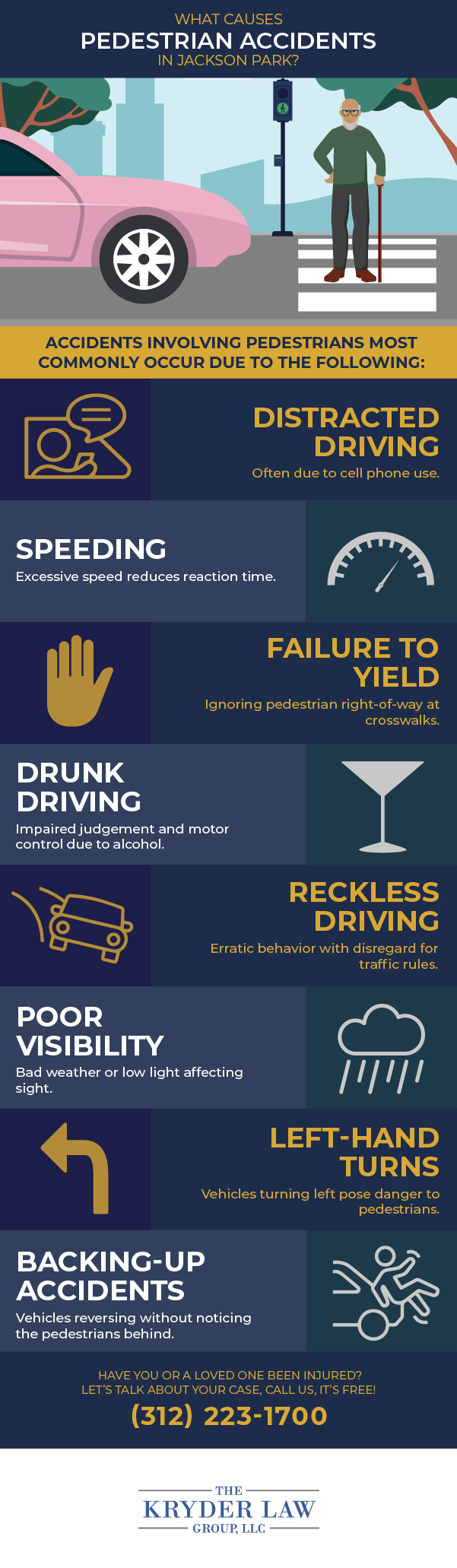 WHAT CAUSES
PEDESTRIAN ACCIDENTS
IN JACKSON PARK?

ACCIDENTS INVOLVING PEDESTRIANS MOST COMMONLY OCCUR DUE TO THE FOLLOWING:

DISTRACTED DRIVING
Often due to cell phone use.

SPEEDING
Excessive speed reduces reaction time.

FAILURE TO YIELD
Ignoring pedestrian right-of-way at crosswalks.

DRUNK DRIVING
Impaired judgement and motor control due to alcohol.

RECKLESS DRIVING
Erratic behavior with disregard for traffic rules.

POOR VISIBILITY
Bad weather or low light affecting sight.

LEFT-HAND TURNS
Vehicles turning left pose danger to pedestrians.

BACKING-UP ACCIDENTS
Vehicles reversing without noticing the pedestrians behind.

HAVE YOU OR A LOVED ONE BEEN INJURED?
LET'S TALK ABOUT YOUR CASE, CALL US, IT'S FREE!
(312) 223-1700

THE
KRYDER LAW
GROUP, LLC