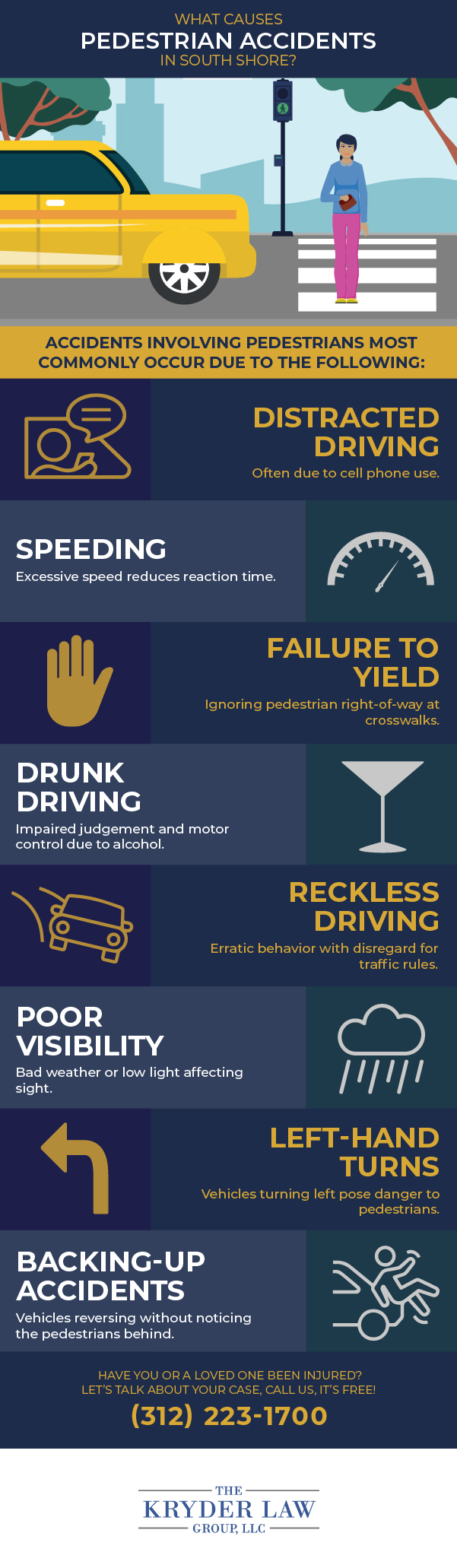 WHAT CAUSES
PEDESTRIAN ACCIDENTS
IN SOUTH SHORE?

ACCIDENTS INVOLVING PEDESTRIANS MOST COMMONLY OCCUR DUE TO THE FOLLOWING:

DISTRACTED DRIVING
Often due to cell phone use.

SPEEDING
Excessive speed reduces reaction time.

FAILURE TO YIELD
Ignoring pedestrian right-of-way at crosswalks.

DRUNK DRIVING
Impaired judgement and motor control due to alcohol.

RECKLESS DRIVING
Erratic behavior with disregard for traffic rules.

POOR VISIBILITY
Bad weather or low light affecting sight.

LEFT-HAND TURNS
Vehicles turning left pose danger to pedestrians.

BACKING-UP ACCIDENTS
Vehicles reversing without noticing the pedestrians behind.

HAVE YOU OR A LOVED ONE BEEN INJURED?
LET'S TALK ABOUT YOUR CASE, CALL US, IT'S FREE!
(312) 223-1700

THE
KRYDER LAW
GROUP, LLC