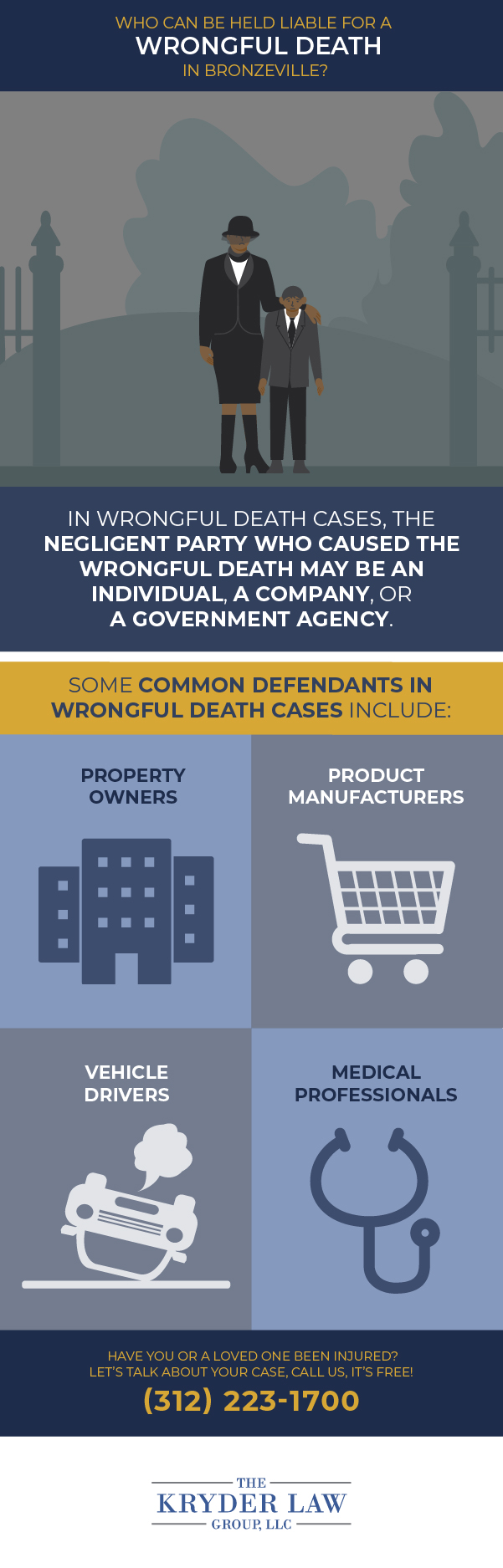 WHO CAN BE HELD LIABLE FOR A
WRONGFUL DEATH
IN BRONZEVILLE?

IN WRONGFUL DEATH CASES, THE NEGLIGENT PARTY WHO CAUSED THE WRONGFUL DEATH MAY BE AN INDIVIDUAL, A COMPANY, OR A GOVERNMENT AGENCY.

SOME COMMON DEFENDANTS IN WRONGFUL DEATH CASES INCLUDE:

PROPERTY OWNERS

PRODUCT MANUFACTURERS

VEHICLE DRIVERS

MEDICAL PROFESSIONALS

HAVE YOU OR A LOVED ONE BEEN INJURED?
LET'S TALK ABOUT YOUR CASE, CALL US, IT'S FREE!
(312) 223-1700

THE
KRYDER LAW
GROUP, LLC