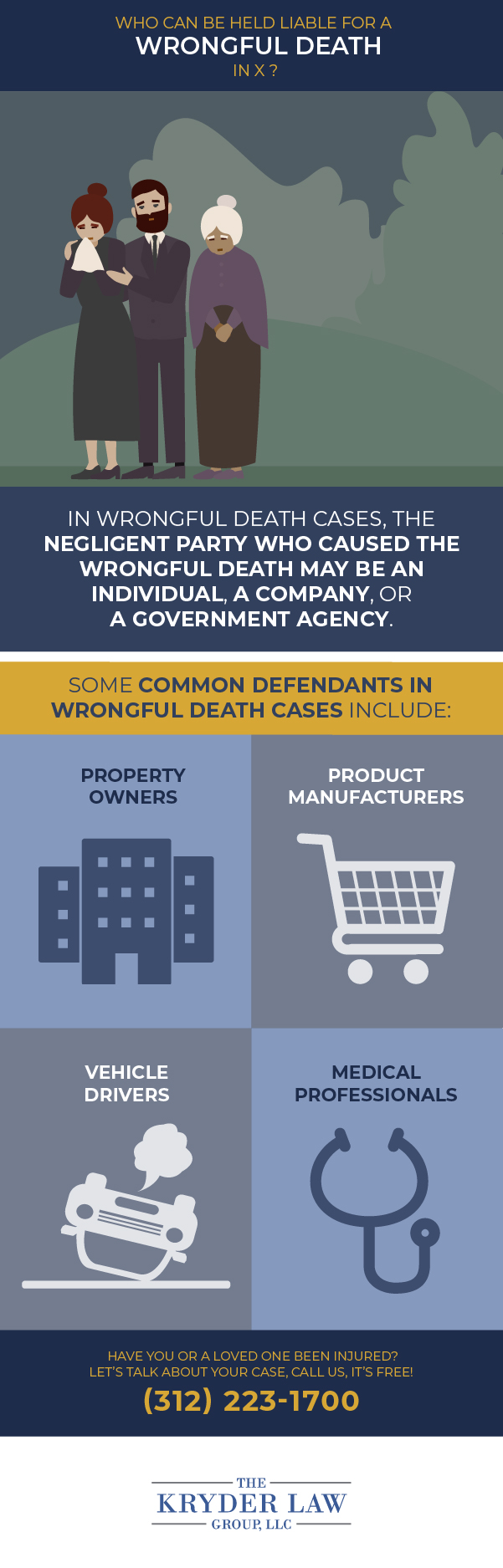 WHO CAN BE HELD LIABLE FOR A
WRONGFUL DEATH
IN X ?

IN WRONGFUL DEATH CASES, THE NEGLIGENT PARTY WHO CAUSED THE WRONGFUL DEATH MAY BE AN INDIVIDUAL, A COMPANY, OR A GOVERNMENT AGENCY.

SOME COMMON DEFENDANTS IN WRONGFUL DEATH CASES INCLUDE:

PROPERTY OWNERS

PRODUCT MANUFACTURERS

VEHICLE DRIVERS

MEDICAL PROFESSIONALS

HAVE YOU OR A LOVED ONE BEEN INJURED?
LET'S TALK ABOUT YOUR CASE, CALL US, IT'S FREE!
(312) 223-1700

THE
KRYDER LAW
GROUP, LLC