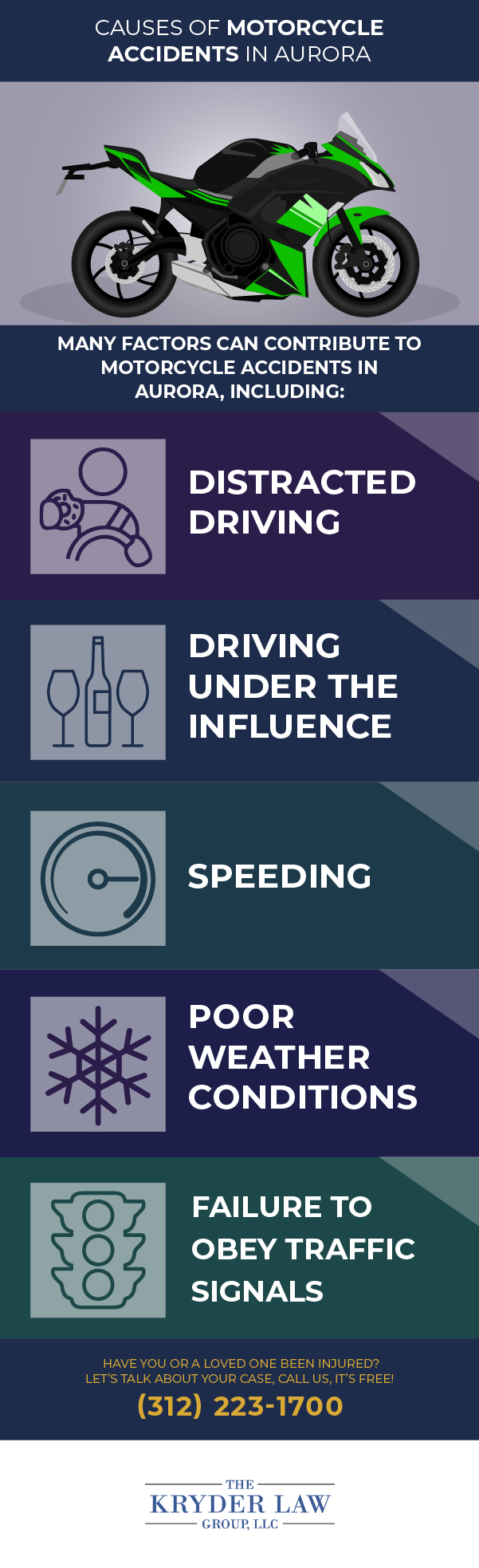 CAUSES OF MOTORCYCLE ACCIDENTS IN AURORA

MANY FACTORS CAN CONTRIBUTE TO MOTORCYCLE ACCIDENTS IN AURORA, INCLUDING:

DISTRACTED DRIVING

DRIVING UNDER THE INFLUENCE

SPEEDING

POOR WEATHER CONDITIONS

FAILURE TO OBEY TRAFFIC SIGNALS

HAVE YOU OR A LOVED ONE BEEN INJURED?
LET'S TALK ABOUT YOUR CASE, CALL US, IT'S FREE!
(312) 223-1700

THE
KRYDER LAW
GROUP, LLC