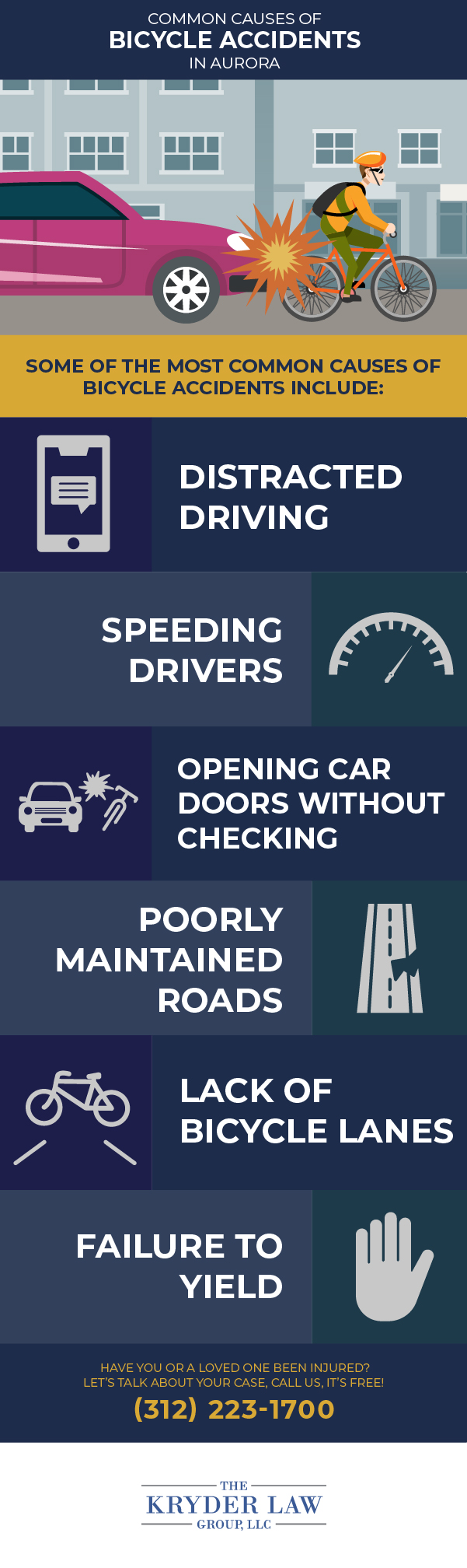 COMMON CAUSES OF
BICYCLE ACCIDENTS
IN AURORA

SOME OF THE MOST COMMON CAUSES OF BICYCLE ACCIDENTS INCLUDE:

DISTRACTED DRIVING

SPEEDING DRIVERS

OPENING CAR DOORS WITHOUT CHECKING

POORLY MAINTAINED ROADS

LACK OF BICYCLE LANES

FAILURE TO YIELD

HAVE YOU OR A LOVED ONE BEEN INJURED?
LET'S TALK ABOUT YOUR CASE, CALL US, IT'S FREE!
(312) 223-1700

THE
KRYDER LAW
GROUP, LLC