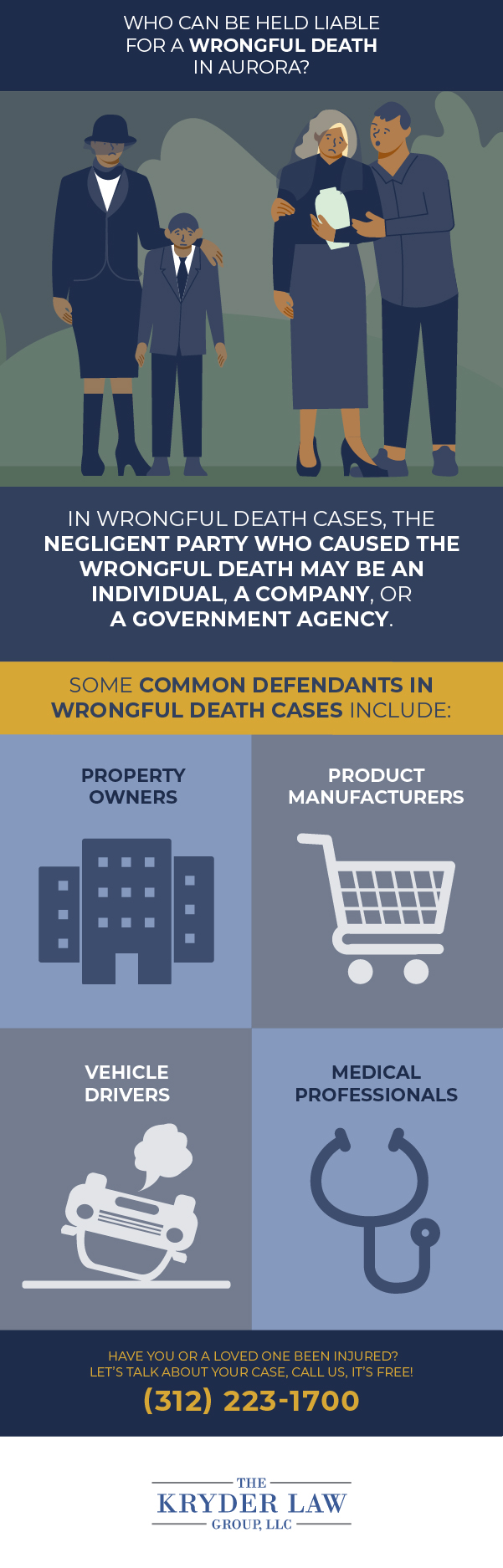 WHO CAN BE HELD LIABLE FOR A WRONGFUL DEATH IN AURORA?

IN WRONGFUL DEATH CASES, THE NEGLIGENT PARTY WHO CAUSED THE WRONGFUL DEATH MAY BE AN INDIVIDUAL, A COMPANY, OR A GOVERNMENT AGENCY.

SOME COMMON DEFENDANTS IN WRONGFUL DEATH CASES INCLUDE:

PROPERTY OWNERS

PRODUCT MANUFACTURERS

VEHICLE DRIVERS

MEDICAL PROFESSIONALS

HAVE YOU OR A LOVED ONE BEEN INJURED? LET'S TALK ABOUT YOUR CASE, CALL US, IT'S FREE!

(312) 223-1700

THE KRYDER LAW GROUP, LLC