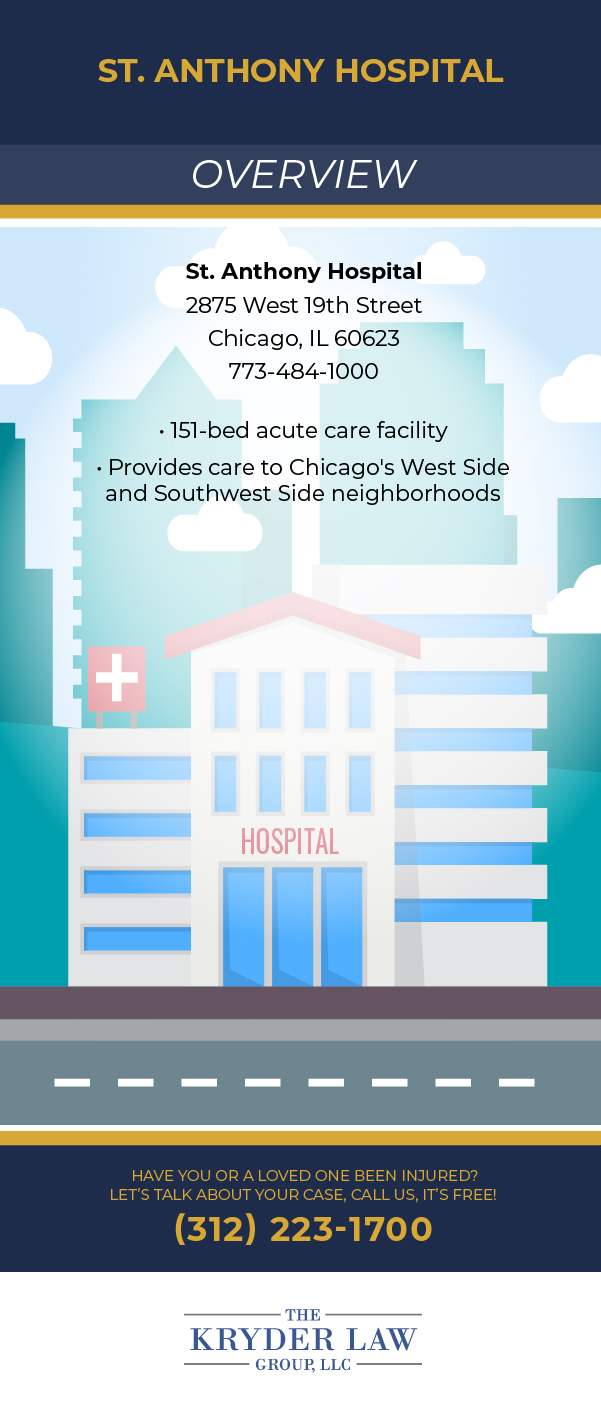 ST. ANTHONY HOSPITAL

OVERVIEW

St. Anthony Hospital
2875 West 19th Street
Chicago, IL 60623
773-484-1000

• 151-bed acute care facility

• Provides care to Chicago's West Side and Southwest Side neighborhoods

HOSPITAL

HAVE YOU OR A LOVED ONE BEEN INJURED?
LET'S TALK ABOUT YOUR CASE, CALL US, IT'S FREE!
(312) 223-1700

THE
KRYDER LAW
GROUP, LLC