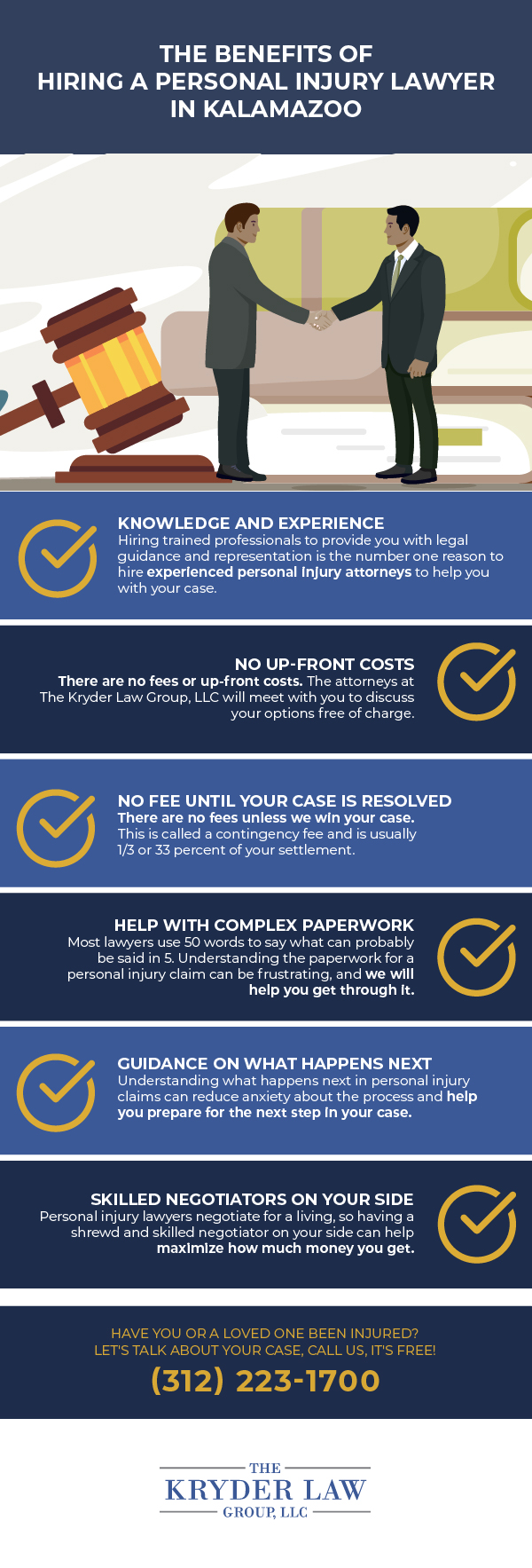 THE BENEFITS OF HIRING A PERSONAL INJURY LAWYER IN KALAMAZOO

KNOWLEDGE AND EXPERIENCE
Hiring trained professionals to provide you with legal guidance and representation is the number one reason to hire experienced personal injury attorneys to help you with your case.

NO UP-FRONT COSTS
There are no fees or up-front costs. The attorneys at The Kryder Law Group, LLC will meet with you to discuss your options free of charge.

NO FEE UNTIL YOUR CASE IS RESOLVED
There are no fees unless we win your case. This is called a contingency fee and is usually 1/3 or 33 percent of your settlement.

HELP WITH COMPLEX PAPERWORK
Most lawyers use 50 words to say what can probably be said in 5. Understanding the paperwork for a personal injury claim can be frustrating, and we will help you get through it.

GUIDANCE ON WHAT HAPPENS NEXT
Understanding what happens next in personal injury claims can reduce anxiety about the process and help you prepare for the next step in your case.

SKILLED NEGOTIATORS ON YOUR SIDE
Personal injury lawyers negotiate for a living, so having a shrewd and skilled negotiator on your side can help maximize how much money you get.

HAVE YOU OR A LOVED ONE BEEN INJURED?
LET'S TALK ABOUT YOUR CASE, CALL US, IT'S FREE!
(312) 223-1700

THE
KRYDER LAW
GROUP, LLC