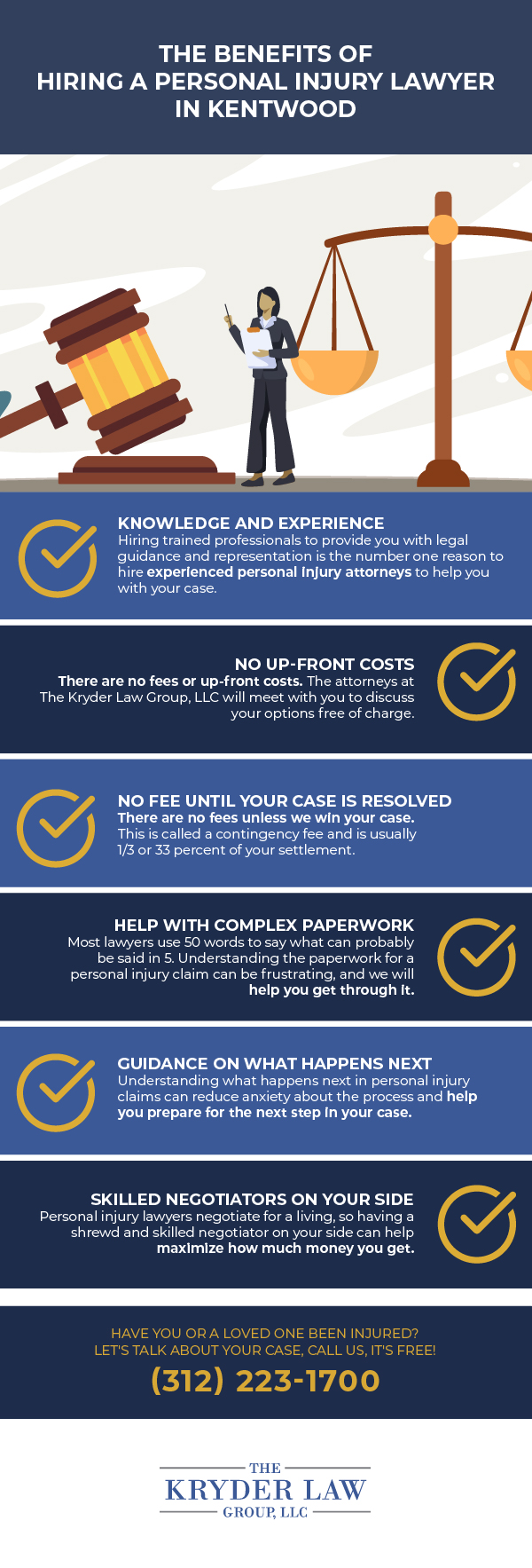 THE BENEFITS OF HIRING A PERSONAL INJURY LAWYER IN KENTWOOD

KNOWLEDGE AND EXPERIENCE
Hiring trained professionals to provide you with legal guidance and representation is the number one reason to hire experienced personal injury attorneys to help you with your case.

NO UP-FRONT COSTS
There are no fees or up-front costs. The attorneys at The Kryder Law Group, LLC will meet with you to discuss your options free of charge.

NO FEE UNTIL YOUR CASE IS RESOLVED
There are no fees unless we win your case. This is called a contingency fee and is usually 1/3 or 33 percent of your settlement.

HELP WITH COMPLEX PAPERWORK
Most lawyers use 50 words to say what can probably be said in 5. Understanding the paperwork for a personal injury claim can be frustrating, and we will help you get through it.

GUIDANCE ON WHAT HAPPENS NEXT
Understanding what happens next in personal injury claims can reduce anxiety about the process and help you prepare for the next step in your case.

SKILLED NEGOTIATORS ON YOUR SIDE
Personal injury lawyers negotiate for a living, so having a shrewd and skilled negotiator on your side can help maximize how much money you get.

HAVE YOU OR A LOVED ONE BEEN INJURED?
LET'S TALK ABOUT YOUR CASE, CALL US, IT'S FREE!
(312) 223-1700

THE
KRYDER LAW
GROUP, LLC