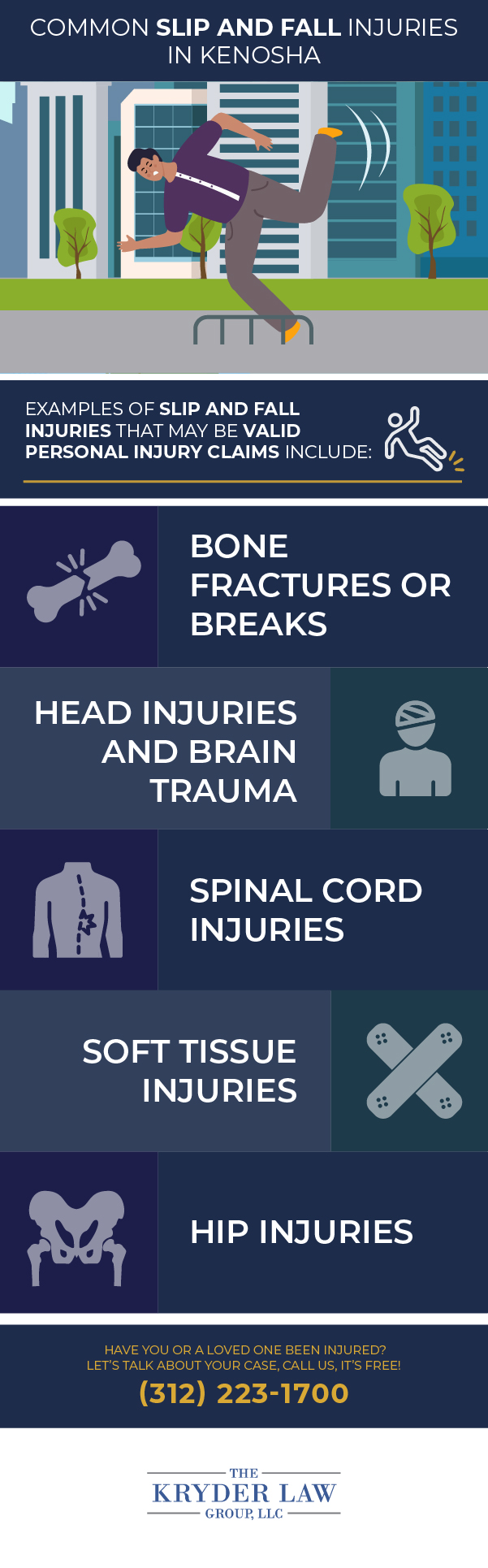 COMMON SLIP AND FALL INJURIES IN KENOSHA

EXAMPLES OF SLIP AND FALL INJURIES THAT MAY BE VALID PERSONAL INJURY CLAIMS INCLUDE:

BONE FRACTURES OR BREAKS

HEAD INJURIES AND BRAIN TRAUMA

SPINAL CORD INJURIES

SOFT TISSUE INJURIES

HIP INJURIES

HAVE YOU OR A LOVED ONE BEEN INJURED?
LET'S TALK ABOUT YOUR CASE, CALL US, IT'S FREE!
(312) 223-1700

THE KRYDER LAW GROUP, LLC