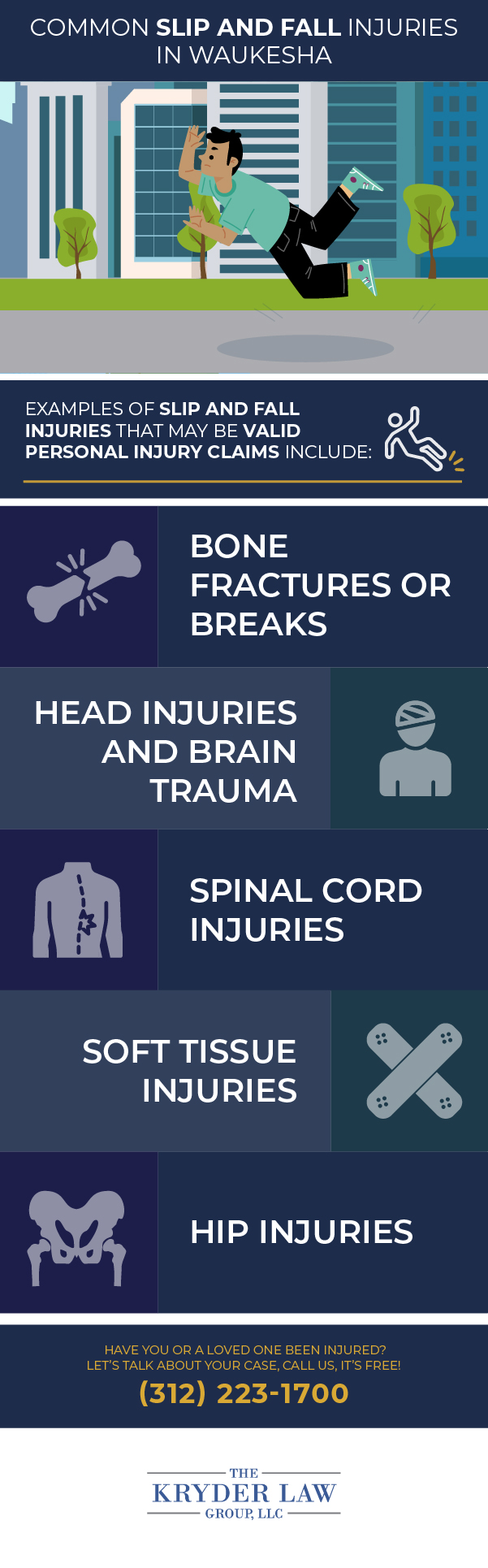 COMMON SLIP AND FALL INJURIES IN WAUKESHA

EXAMPLES OF SLIP AND FALL INJURIES THAT MAY BE VALID PERSONAL INJURY CLAIMS INCLUDE:

BONE FRACTURES OR BREAKS

HEAD INJURIES AND BRAIN TRAUMA

SPINAL CORD INJURIES

SOFT TISSUE INJURIES

HIP INJURIES

HAVE YOU OR A LOVED ONE BEEN INJURED?
LET'S TALK ABOUT YOUR CASE, CALL US, IT'S FREE!
(312) 223-1700

THE
KRYDER LAW
GROUP, LLC