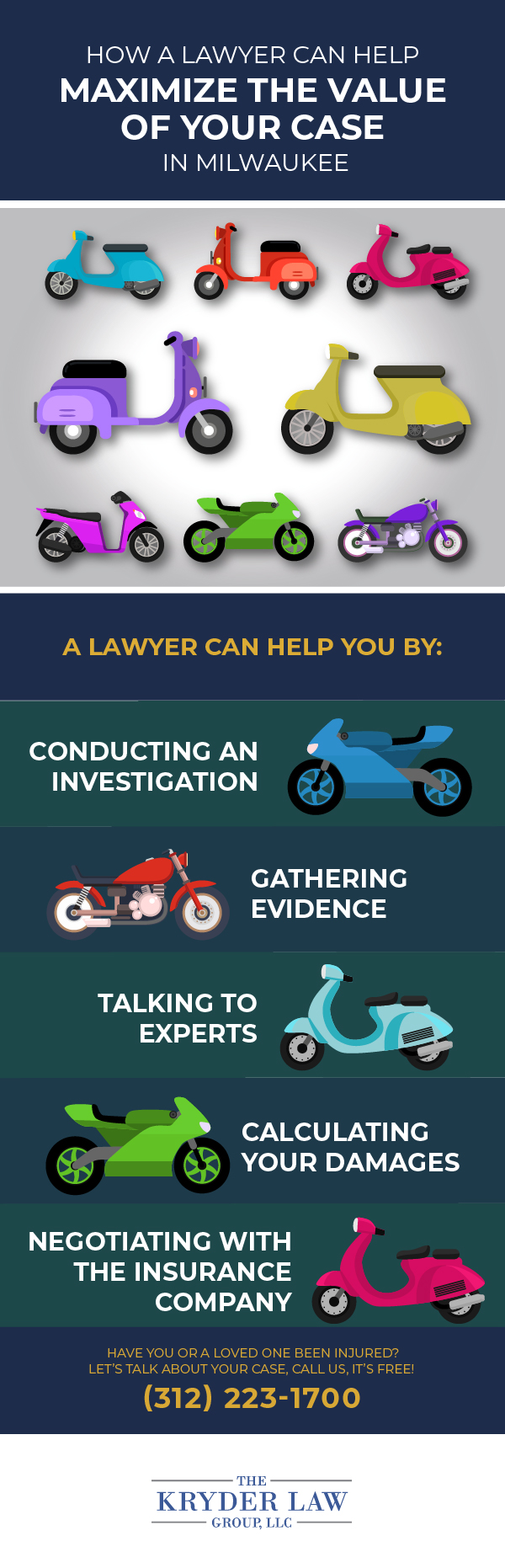 HOW A LAWYER CAN HELP
MAXIMIZE THE VALUE OF YOUR CASE
IN MILWAUKEE

A LAWYER CAN HELP YOU BY:

CONDUCTING AN INVESTIGATION

GATHERING EVIDENCE

TALKING TO EXPERTS

CALCULATING YOUR DAMAGES

NEGOTIATING WITH THE INSURANCE COMPANY

HAVE YOU OR A LOVED ONE BEEN INJURED?
LET'S TALK ABOUT YOUR CASE, CALL US, IT'S FREE!
(312) 223-1700

THE
KRYDER LAW
GROUP, LLC