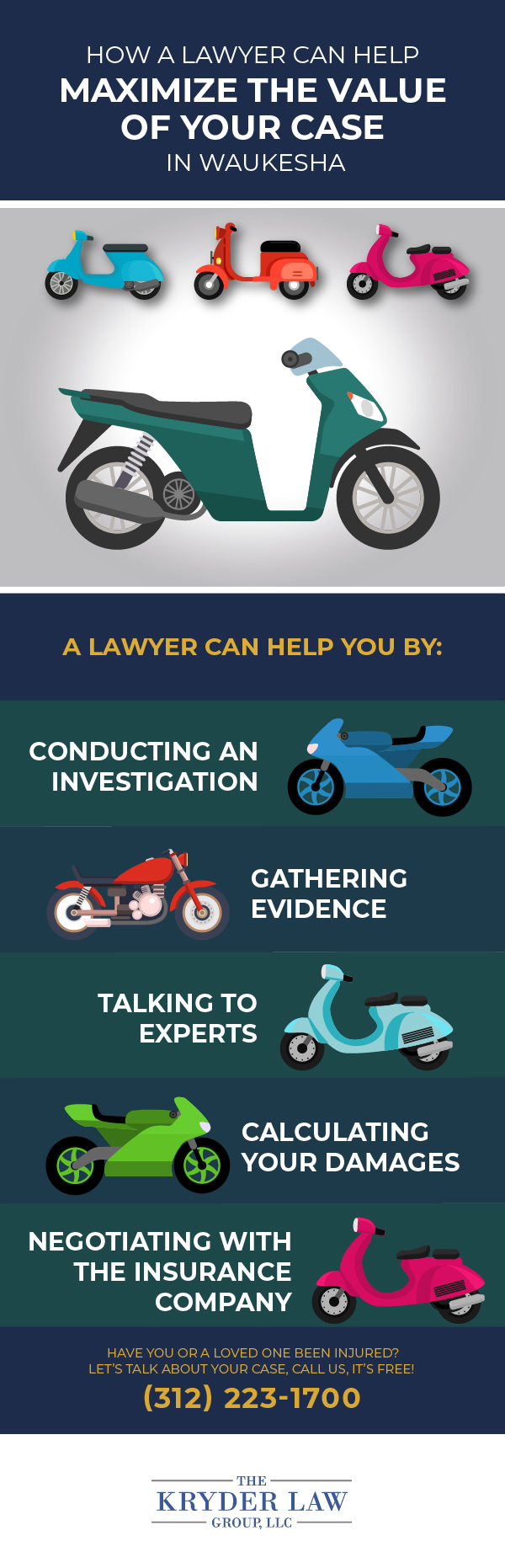 HOW A LAWYER CAN HELP
MAXIMIZE THE VALUE OF YOUR CASE
IN WAUKESHA

A LAWYER CAN HELP YOU BY:

CONDUCTING AN INVESTIGATION

GATHERING EVIDENCE

TALKING TO EXPERTS

CALCULATING YOUR DAMAGES

NEGOTIATING WITH THE INSURANCE COMPANY

HAVE YOU OR A LOVED ONE BEEN INJURED?
LET'S TALK ABOUT YOUR CASE, CALL US, IT'S FREE!
(312) 223-1700

THE
KRYDER LAW
GROUP, LLC