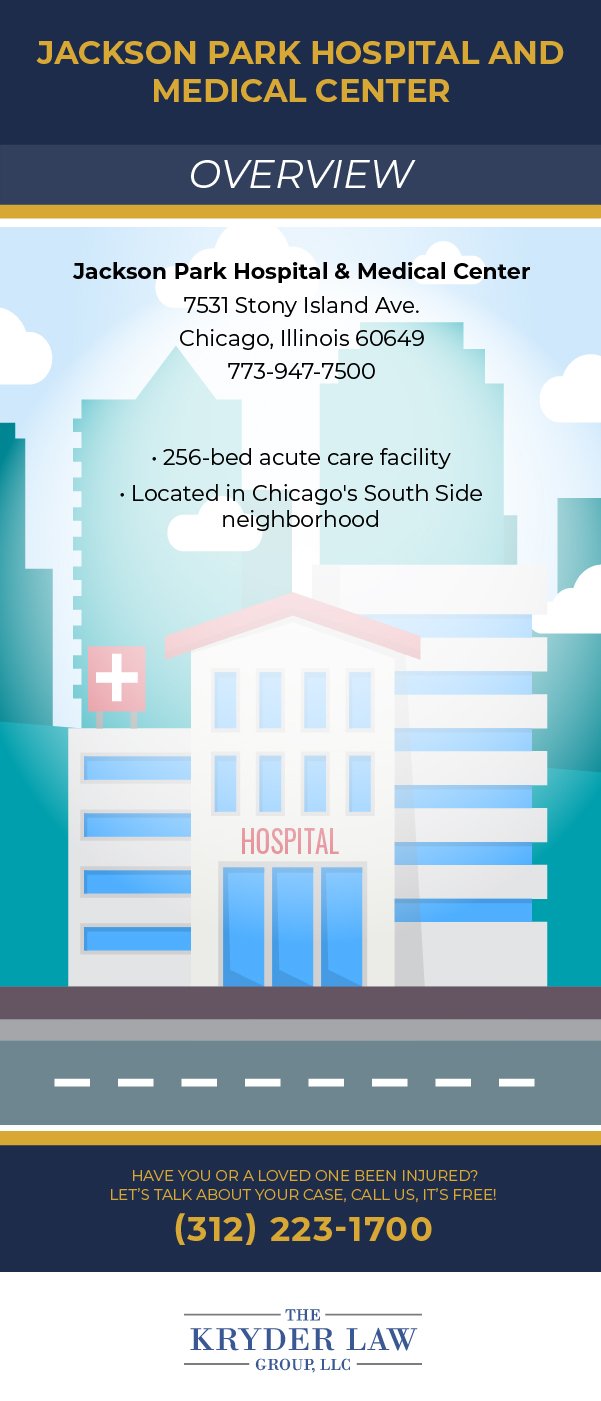 JACKSON PARK HOSPITAL AND MEDICAL CENTER

OVERVIEW

Jackson Park Hospital & Medical Center
7531 Stony Island Ave.
Chicago, Illinois 60649
773-947-7500

• 256-bed acute care facility
• Located in Chicago's South Side neighborhood

HOSPITAL

HAVE YOU OR A LOVED ONE BEEN INJURED?
LET'S TALK ABOUT YOUR CASE, CALL US, IT'S FREE!
(312) 223-1700

THE
KRYDER LAW
GROUP, LLC