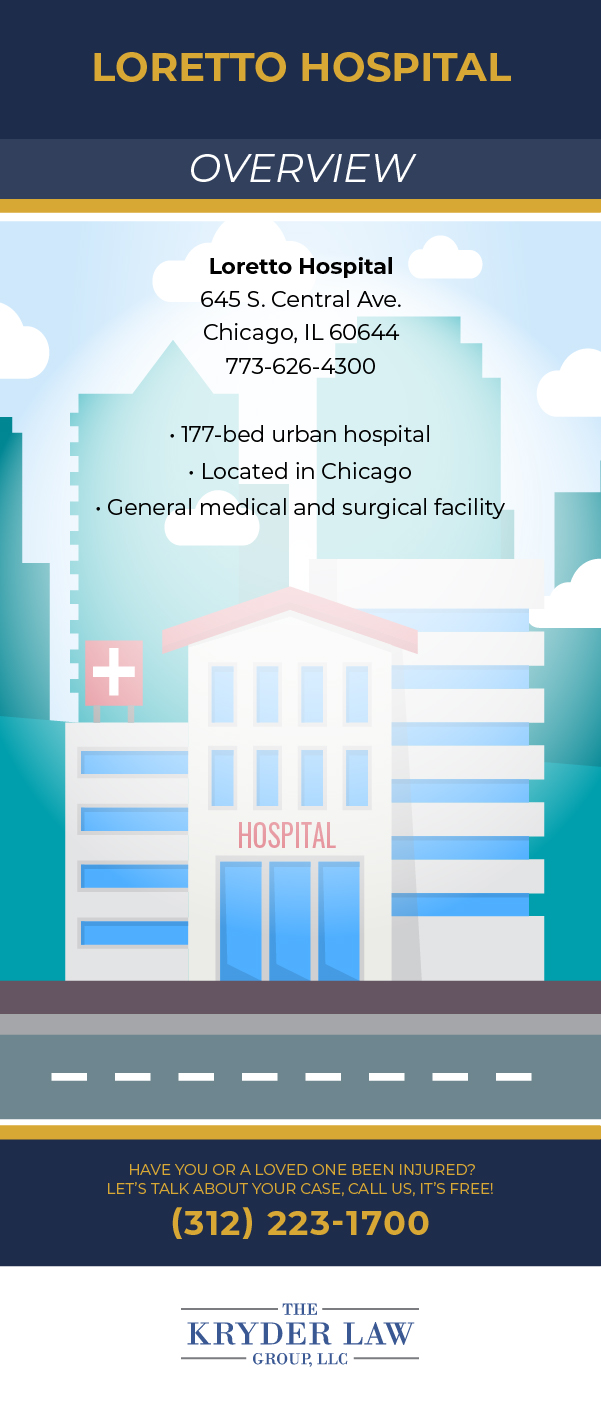 LORETTO HOSPITAL

OVERVIEW

Loretto Hospital
645 S. Central Ave.
Chicago, IL 60644
773-626-4300

• 177-bed urban hospital
• Located in Chicago
• General medical and surgical facility

HOSPITAL

HAVE YOU OR A LOVED ONE BEEN INJURED?
LET'S TALK ABOUT YOUR CASE, CALL US, IT'S FREE!
(312) 223-1700

THE
KRYDER LAW
GROUP, LLC