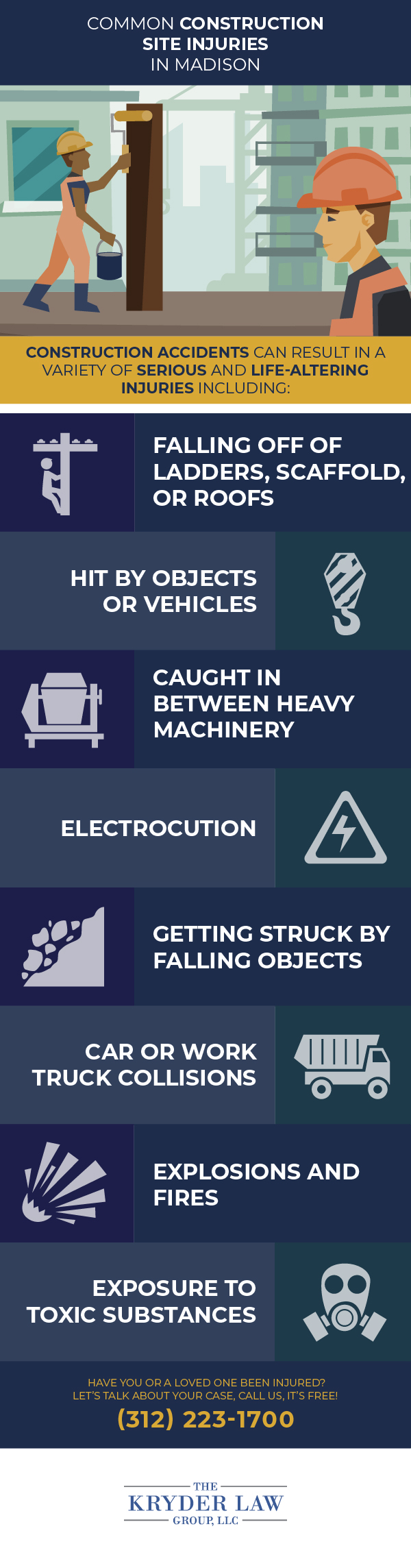 COMMON CONSTRUCTION SITE INJURIES IN MADISON

CONSTRUCTION ACCIDENTS CAN RESULT IN A VARIETY OF SERIOUS AND LIFE-ALTERING INJURIES INCLUDING:

FALLING OFF OF LADDERS, SCAFFOLD, OR ROOFS

HIT BY OBJECTS OR VEHICLES

CAUGHT IN BETWEEN HEAVY MACHINERY

ELECTROCUTION

GETTING STRUCK BY FALLING OBJECTS

CAR OR WORK TRUCK COLLISIONS

EXPLOSIONS AND FIRES

EXPOSURE TO TOXIC SUBSTANCES

HAVE YOU OR A LOVED ONE BEEN INJURED? LET'S TALK ABOUT YOUR CASE, CALL US, IT'S FREE!

(312) 223-1700

THE KRYDER LAW GROUP, LLC