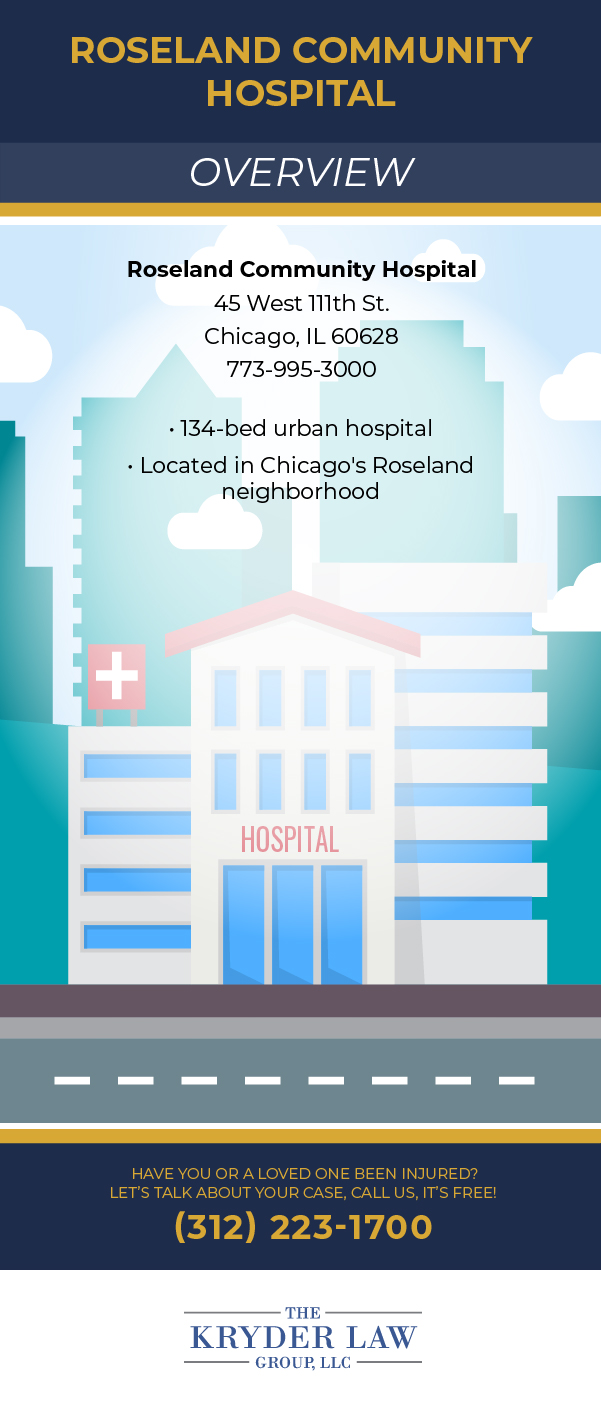 ROSELAND COMMUNITY HOSPITAL

OVERVIEW

Roseland Community Hospital
45 West 111th St.
Chicago, IL 60628
773-995-3000

• 134-bed urban hospital
• Located in Chicago's Roseland neighborhood

HOSPITAL

HAVE YOU OR A LOVED ONE BEEN INJURED?
LET'S TALK ABOUT YOUR CASE, CALL US, IT'S FREE!
(312) 223-1700

THE
KRYDER LAW
GROUP, LLC