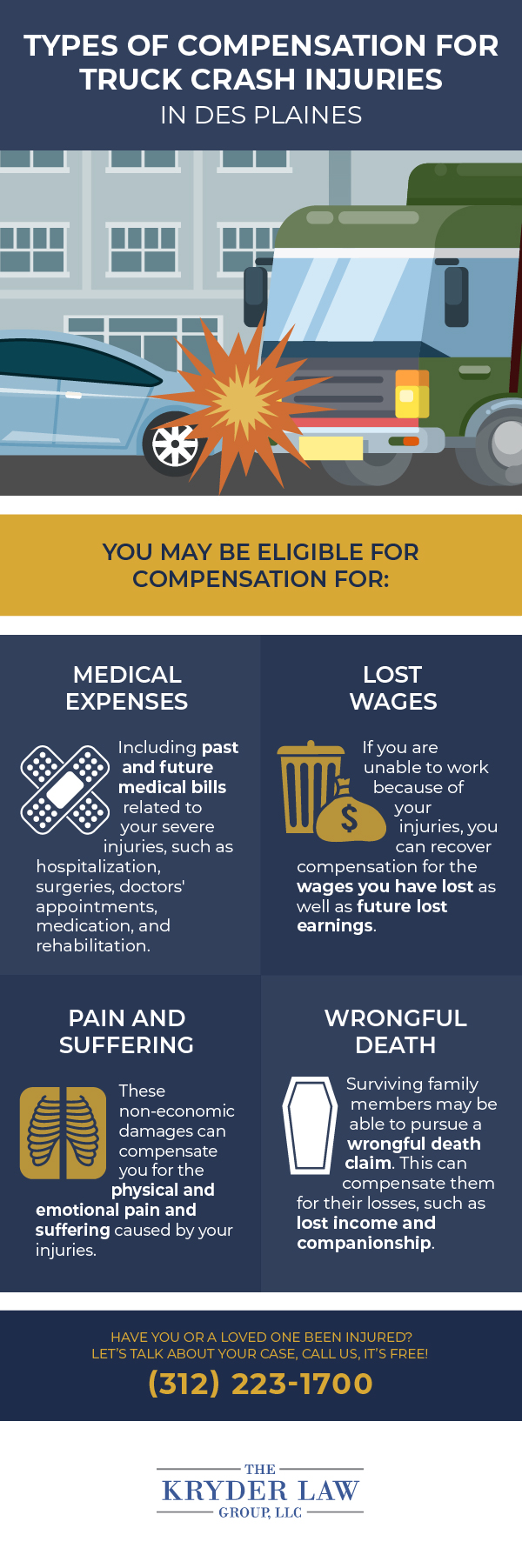 TYPES OF COMPENSATION FOR TRUCK CRASH INJURIES IN DES PLAINES

YOU MAY BE ELIGIBLE FOR COMPENSATION FOR:

MEDICAL EXPENSES

Including past and future medical bills related to your severe injuries, such as hospitalization, surgeries, doctors' appointments, medication, and rehabilitation.

LOST WAGES

If you are unable to work because of your injuries, you can recover compensation for the wages you have lost as well as future lost earnings.

PAIN AND SUFFERING

These non-economic damages can compensate you for the physical and emotional pain and suffering caused by your injuries.

WRONGFUL DEATH

Surviving family members may be able to pursue a wrongful death claim. This can compensate them for their losses, such as lost income and companionship.

HAVE YOU OR A LOVED ONE BEEN INJURED? LET'S TALK ABOUT YOUR CASE, CALL US, IT'S FREE!

(312) 223-1700

THE KRYDER LAW GROUP, LLC