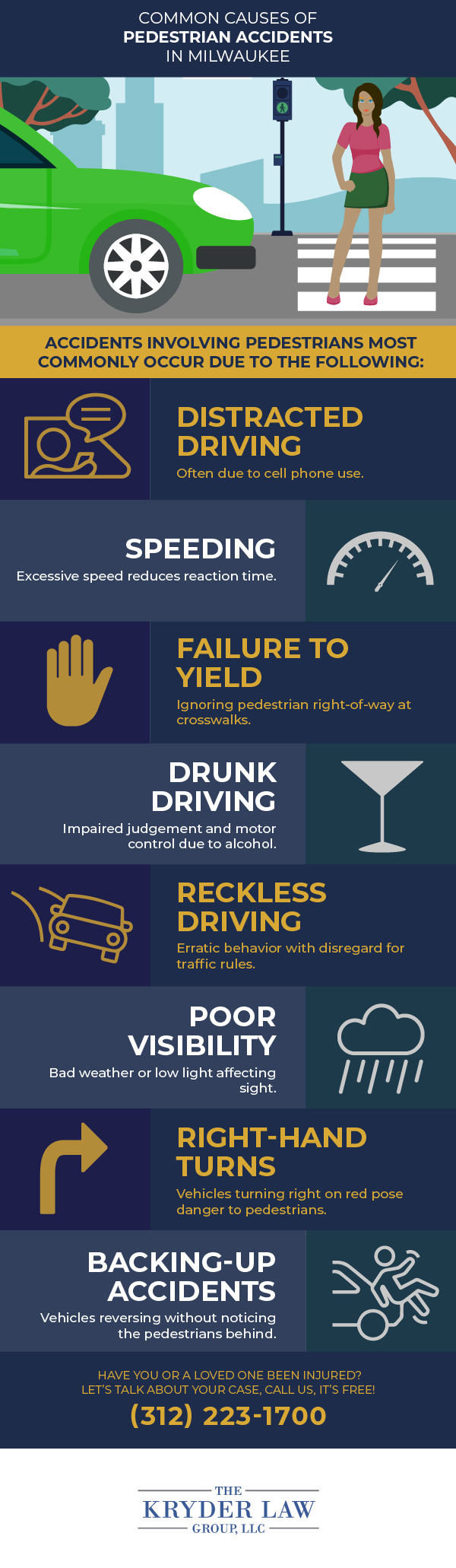 COMMON CAUSES OF
PEDESTRIAN ACCIDENTS
IN MILWAUKEE

ACCIDENTS INVOLVING PEDESTRIANS MOST COMMONLY OCCUR DUE TO THE FOLLOWING:

DISTRACTED DRIVING
Often due to cell phone use.

SPEEDING
Excessive speed reduces reaction time.

FAILURE TO YIELD
Ignoring pedestrian right-of-way at crosswalks.

DRUNK DRIVING
Impaired judgement and motor control due to alcohol.

RECKLESS DRIVING
Erratic behavior with disregard for traffic rules.

POOR VISIBILITY
Bad weather or low light affecting sight.

RIGHT-HAND TURNS
Vehicles turning right on red pose danger to pedestrians.

BACKING-UP ACCIDENTS
Vehicles reversing without noticing the pedestrians behind.

HAVE YOU OR A LOVED ONE BEEN INJURED?
LET'S TALK ABOUT YOUR CASE, CALL US, IT'S FREE!
(312) 223-1700

THE
KRYDER LAW
GROUP, LLC